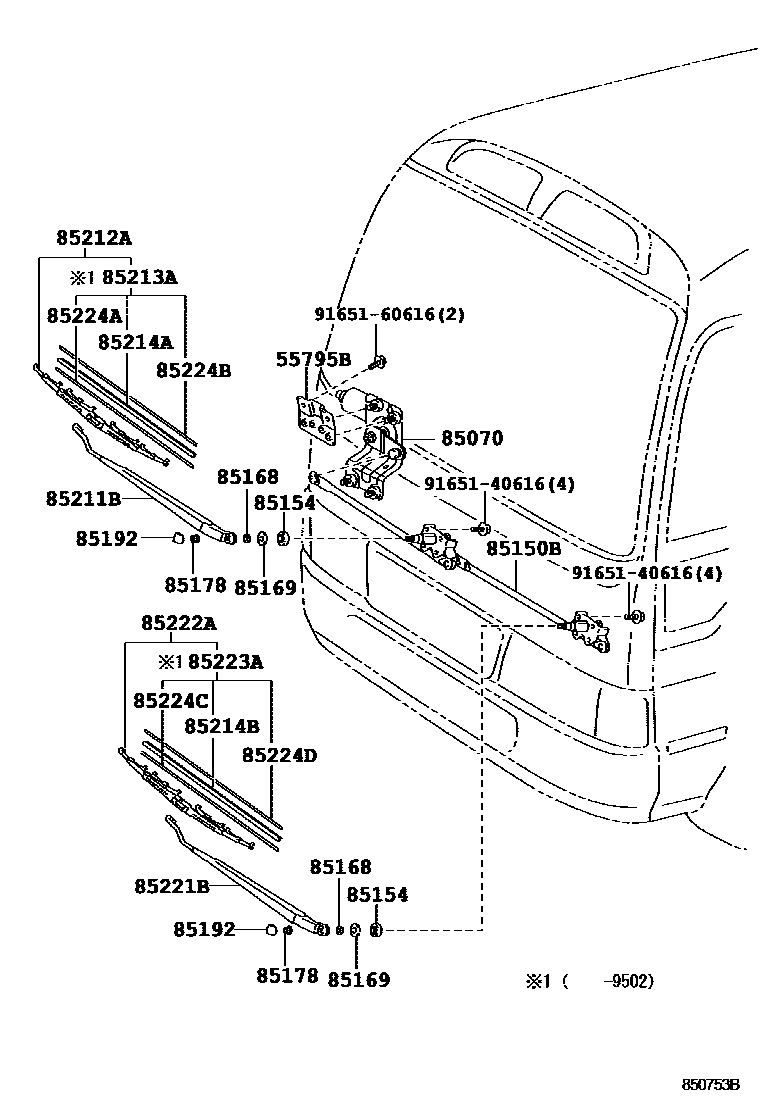 85212A
※1 85213A
85224A
85214A
85224B
85211B
85192
85178
85168
85154
85169
91651-60616(2)
55795B
85070
91651-40616(4)
85150B
91651-40616(4)
85222A
※1 85223A
85224C
85214B
85224D
85221B
85192
85178
85168
85154
85169
※1 ( -9502)
850753B