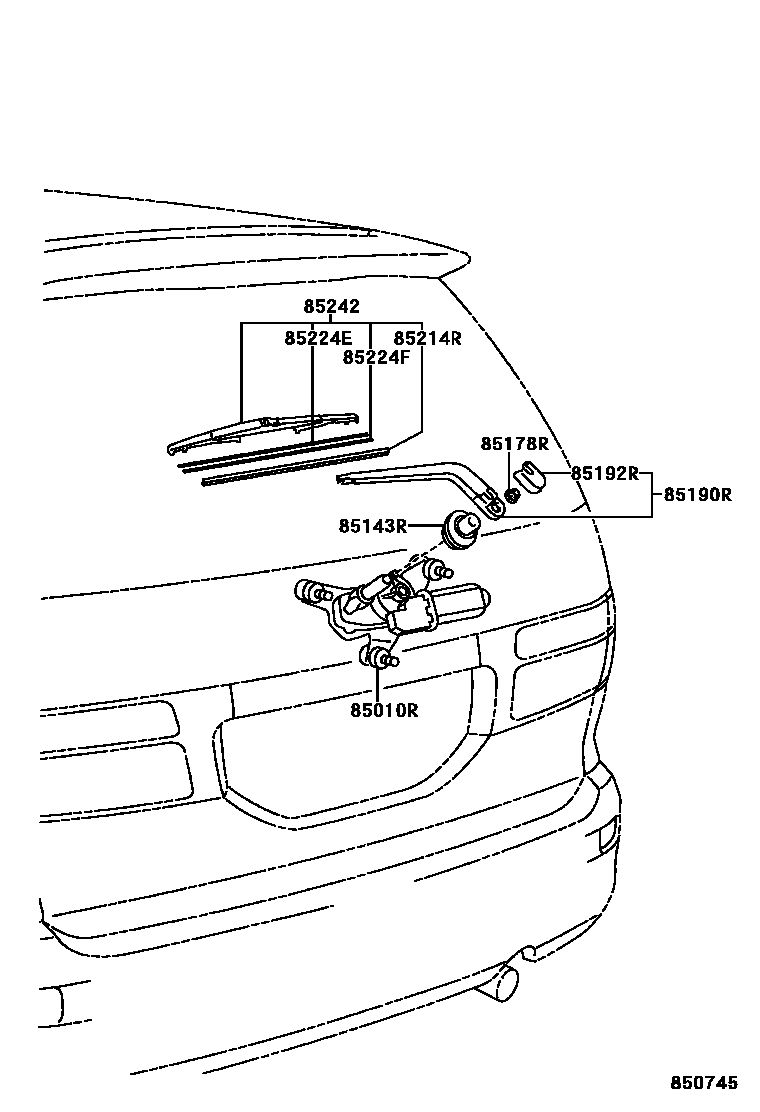 85242
85224E
85214R
85224F
85178R
85192R
85190R
85143R
85010R
850745