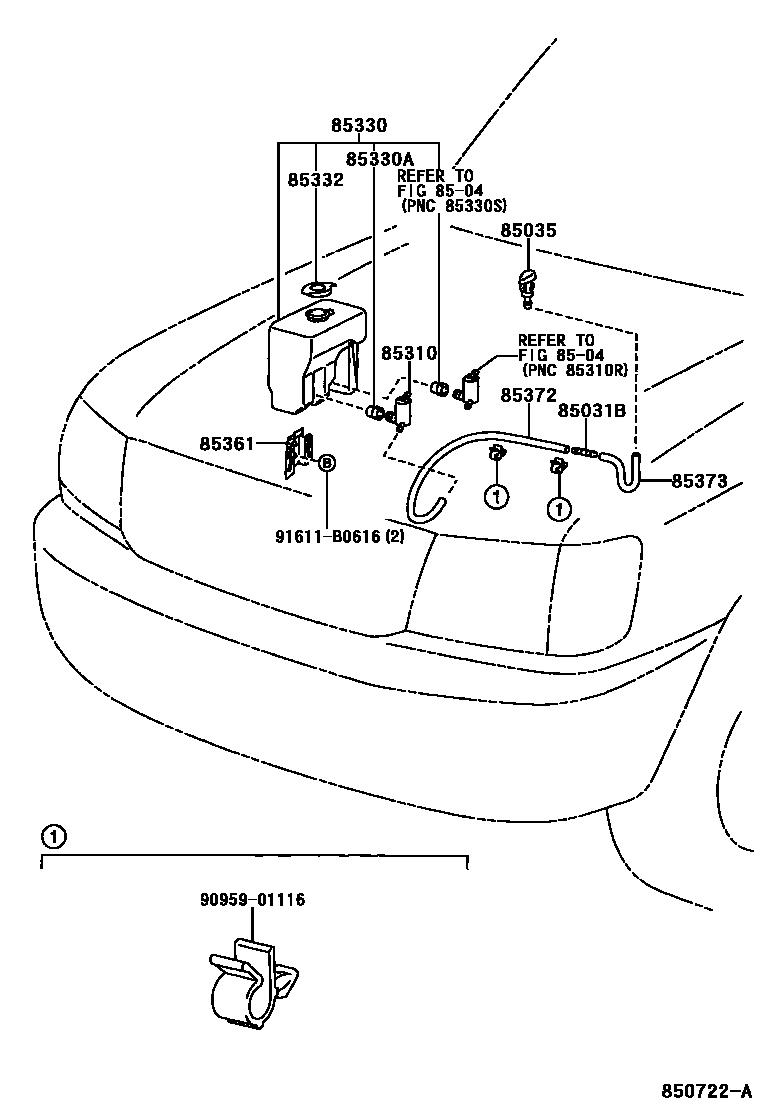 85330
85330A
85332
REFER TO
FIG 85-04
(PNC 85330S)
85035
85310
REFER TO
FIG 85-04
(PNC 85310R)
85372
85031B
85361
B
85373
1
1
91611-B0616 (2)

1
90959-01116

850722-A