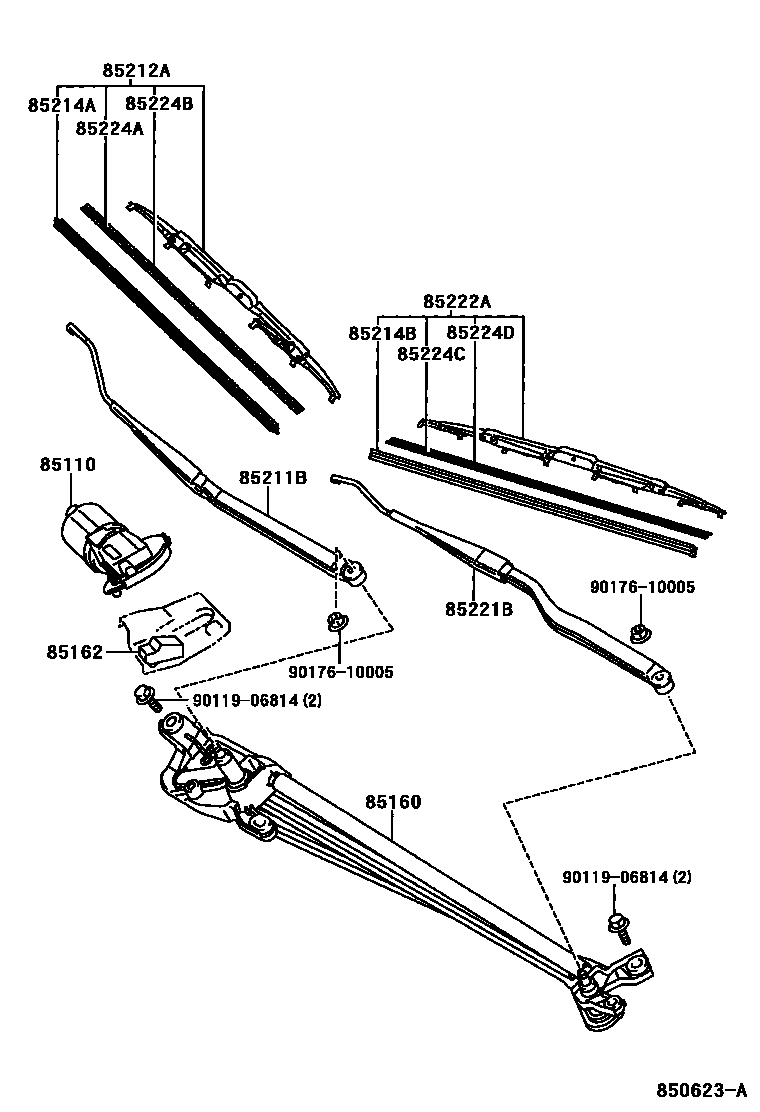 85212A
85214A
85224B
85224A
85222A
85214B
85224D
85224C
85110
85211B
85221B
90176-10005
85162
90176-10005
90119-06814 (2)
85160
90119-06814 (2)
850623-A