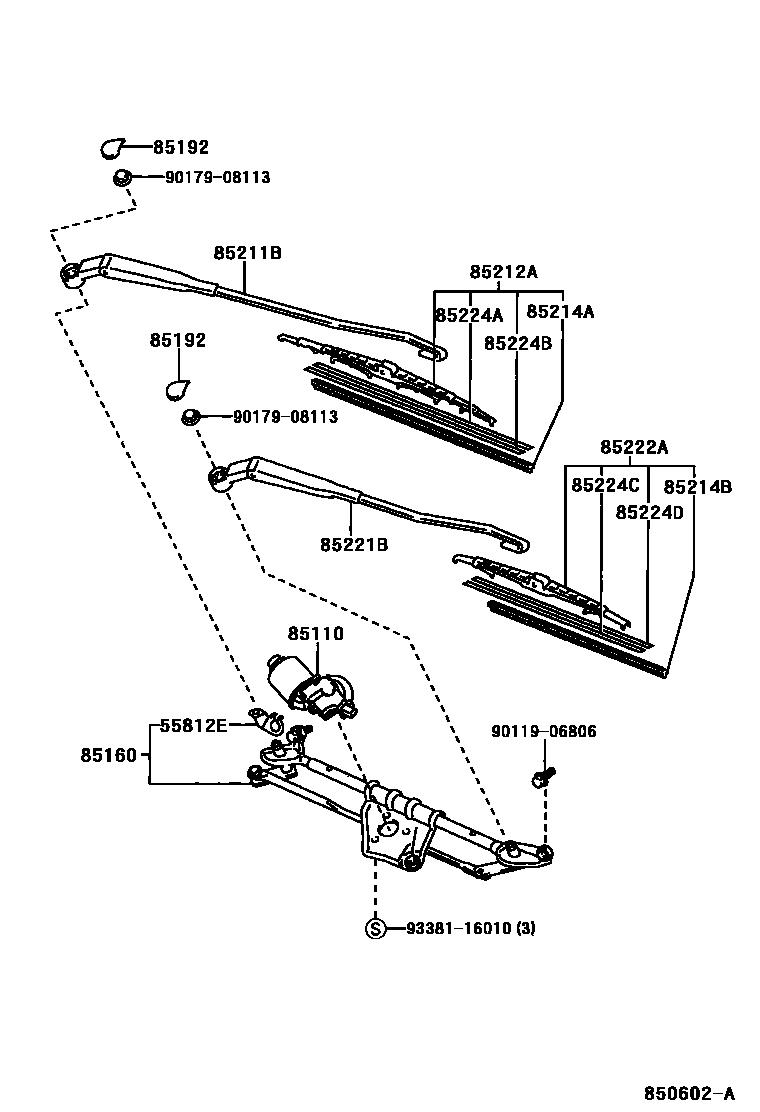 85192
90179-08113
85211B
85212A
85224A
85214A
85224B
85192
90179-08113
85222A
85224C
85214B
85224D
85221B
85110
55812E
85160
90119-06806
S 93381-16010 (3)
850602-A