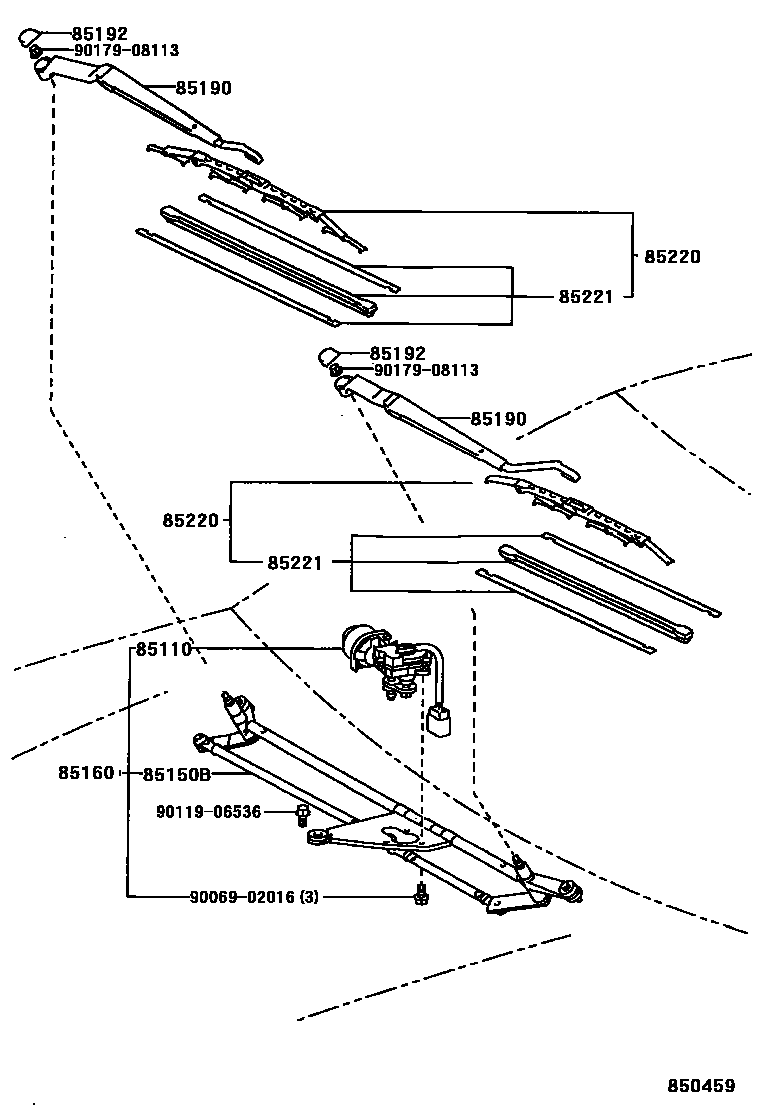 85192
90179-08113
85190
85220
85221
85192
90179-08113
85190
85220
85221
85110
85160
85150B
90119-06536
90069-02016 (3)
850459