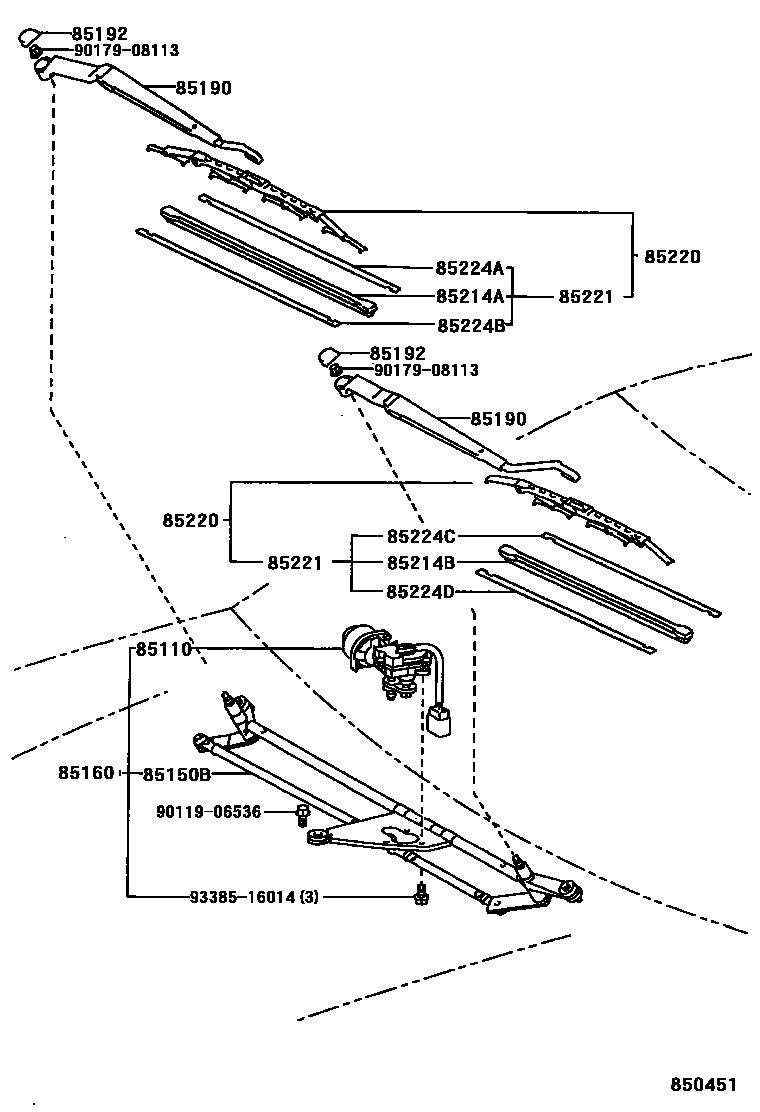 85192
90179-08113
85190
85220
85224A
85214A
85221
85224B
85192
90179-08113
85190
85220
85224C
85221
85214B
85224D
85110
85160
85150B
90119-06536
93385-16014 (3)
850451