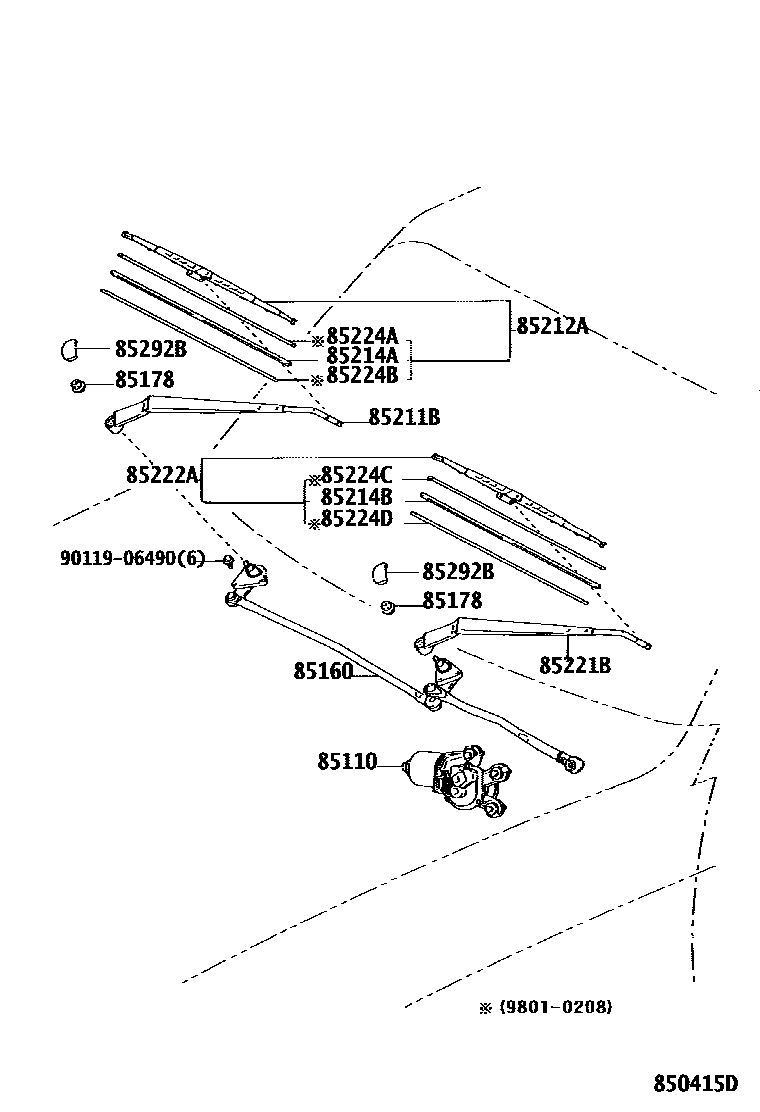 ※85224A
85212A
85292B
85214A
85178
※85224B
85211B
85222A
※85224C
85214B
※85224D
90119-06490(6)
85292B
85178
85221B
85160
85110
※ (9801-0208)
850415D