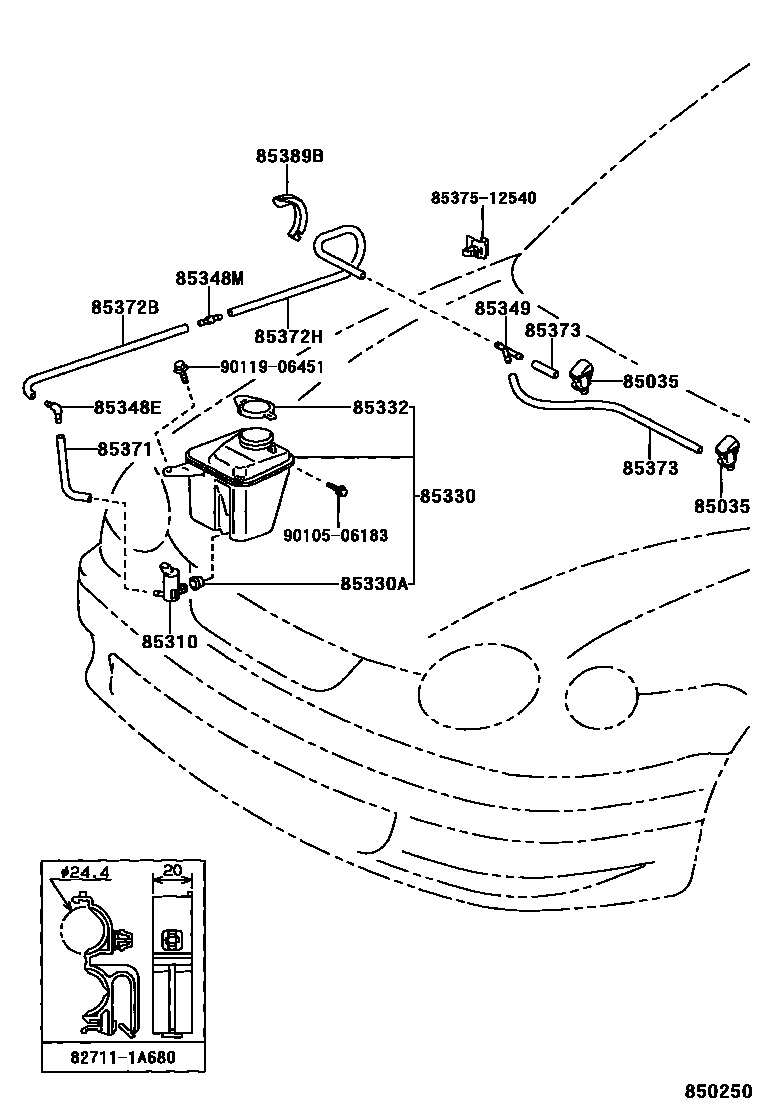 85389B

85375-12540

85348M

85372B

85372H

85349

85373

90119-06451

85035

85348E

85332

85371

85373

85330

85035

90105-06183

85330A

85310

$\phi 24.4$

20

82711-1A680

850250