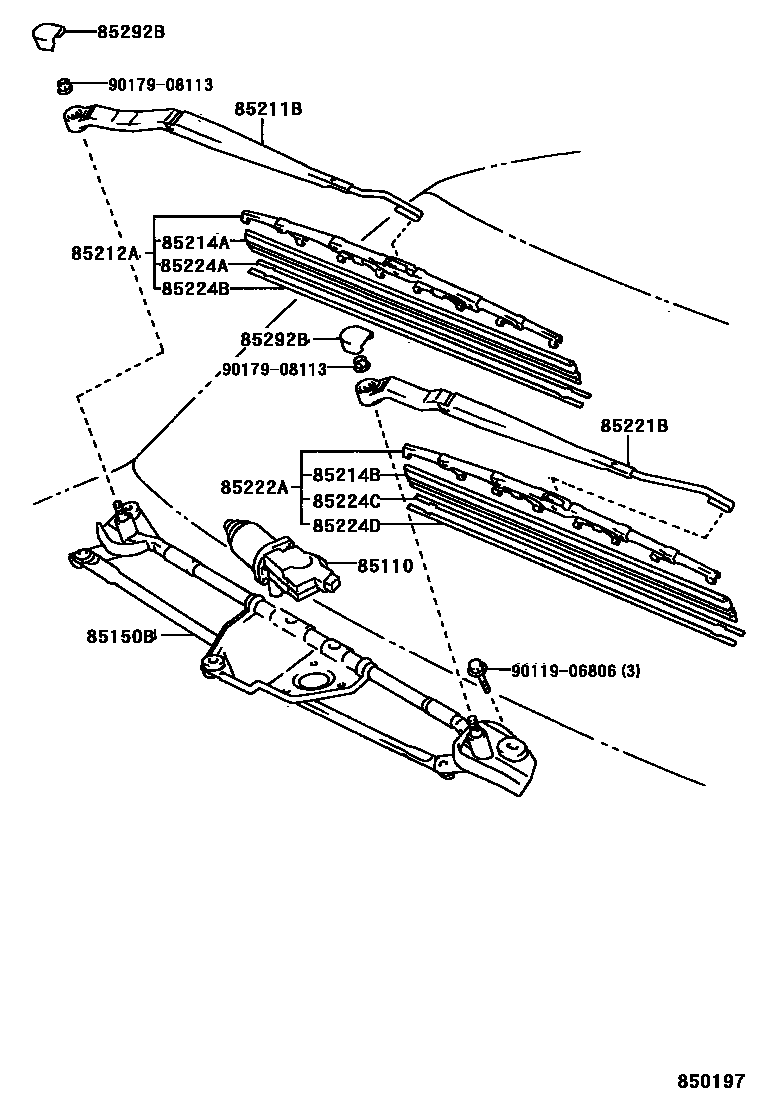 85292B
90179-08113
85211B
85212A
85214A
85224A
85224B
85292B
90179-08113
85221B
85222A
85214B
85224C
85224D
85110
85150B
90119-06806 (3)
850197