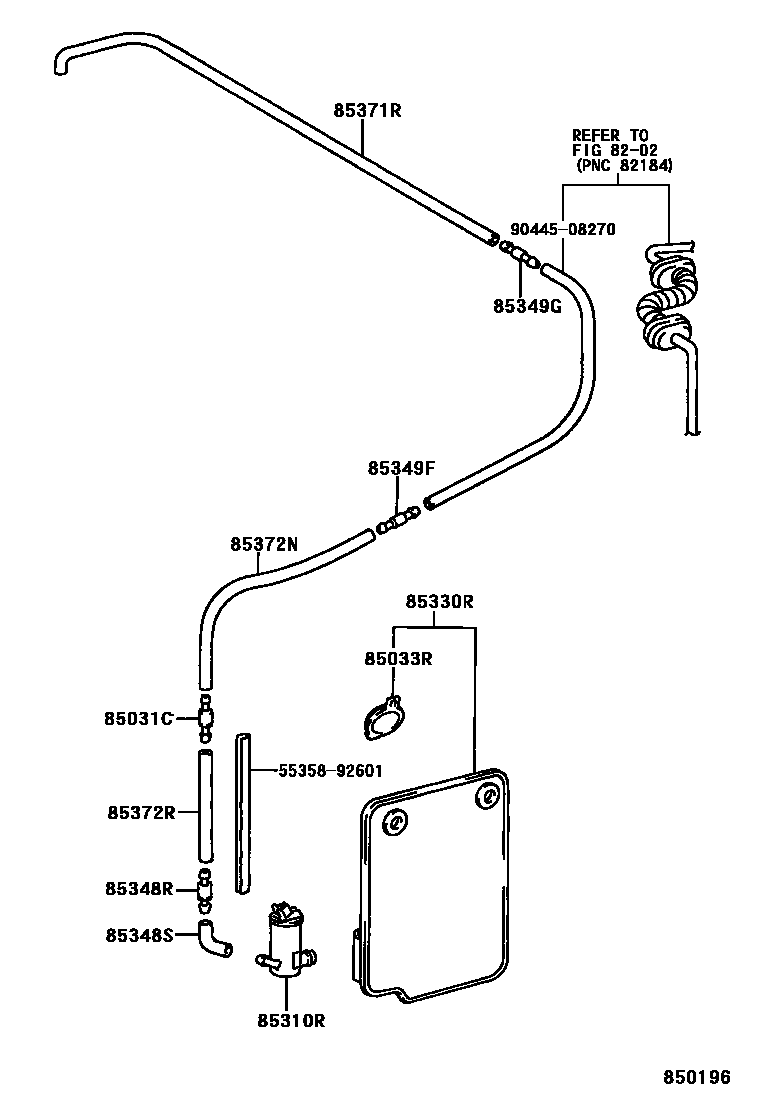 85371R

REFER TO
FIG 82-02
(PNC 82184)

90445-08270

85349G

85349F

85372N

85330R

85033R

85031C

55358-92601

85372R

85348R

85348S

85310R

850196