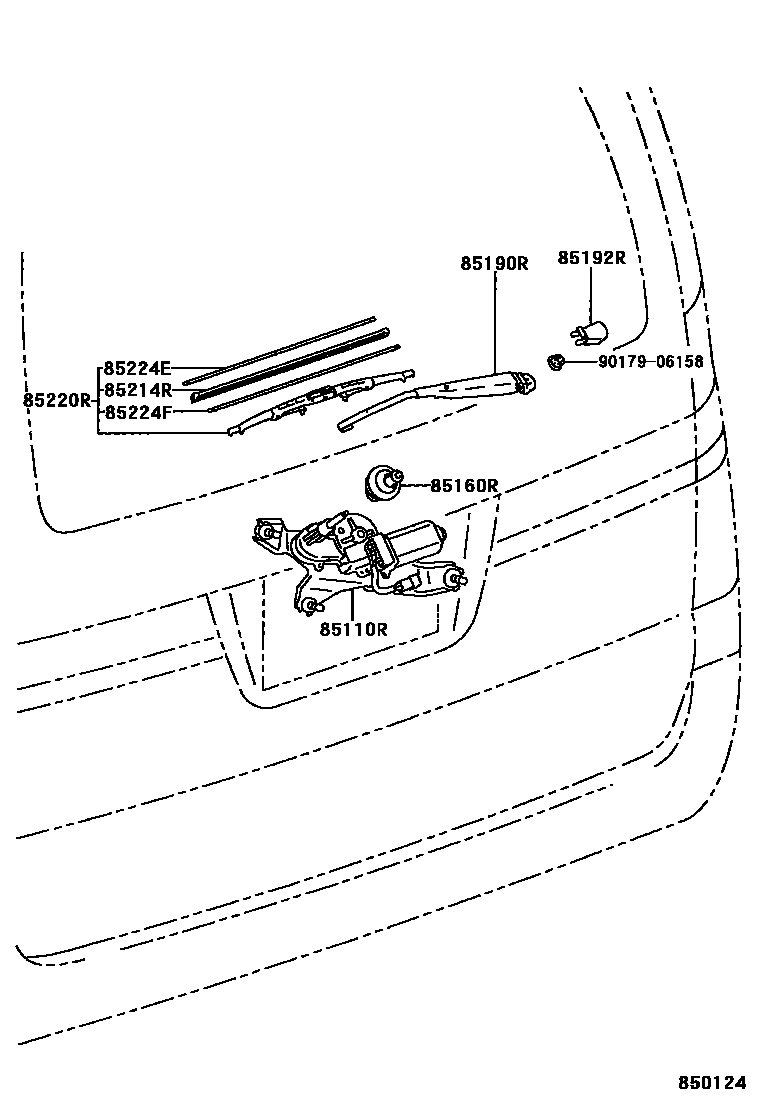 85190R
85192R
90179-06158
85224E
85214R
85220R
85224F
85160R
85110R
850124