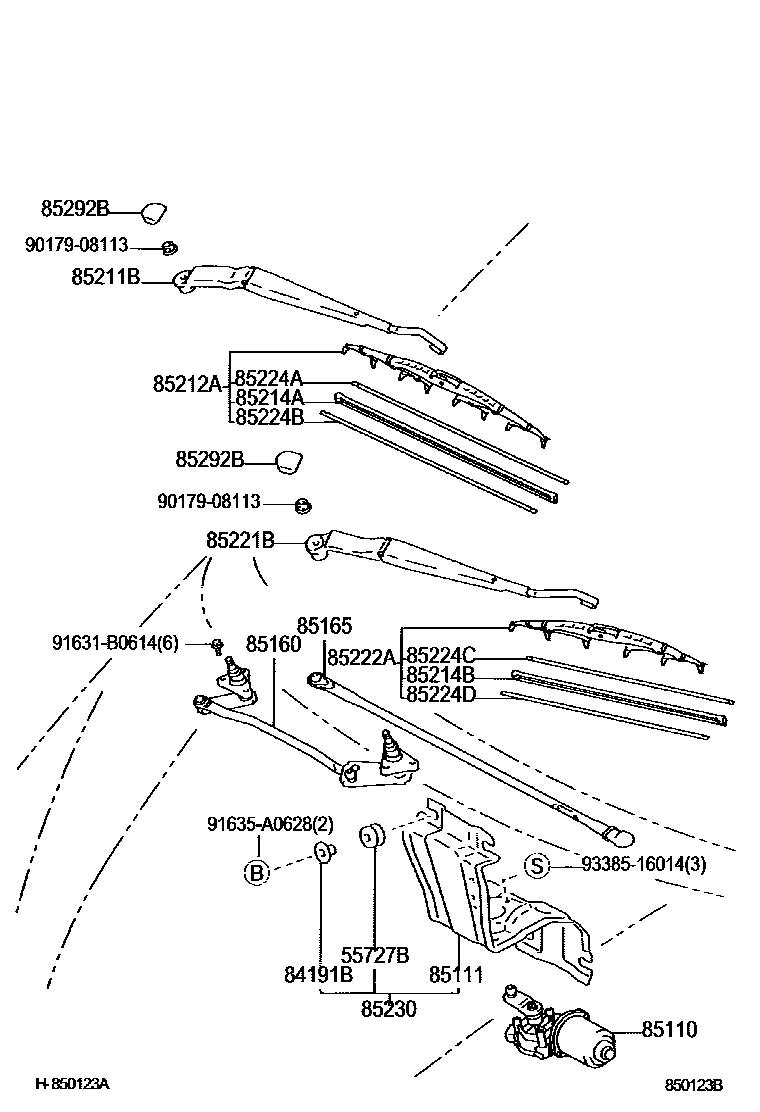 85292B
90179-08113
85211B
85212A
85224A
85214A
85224B
85292B
90179-08113
85221B
91631-B0614(6)
85160
85165
85222A
85224C
85214B
85224D
91635-A0628(2)
B
S
93385-16014(3)
55727B
84191B
85111
85230
85110
H-850123A
850123B