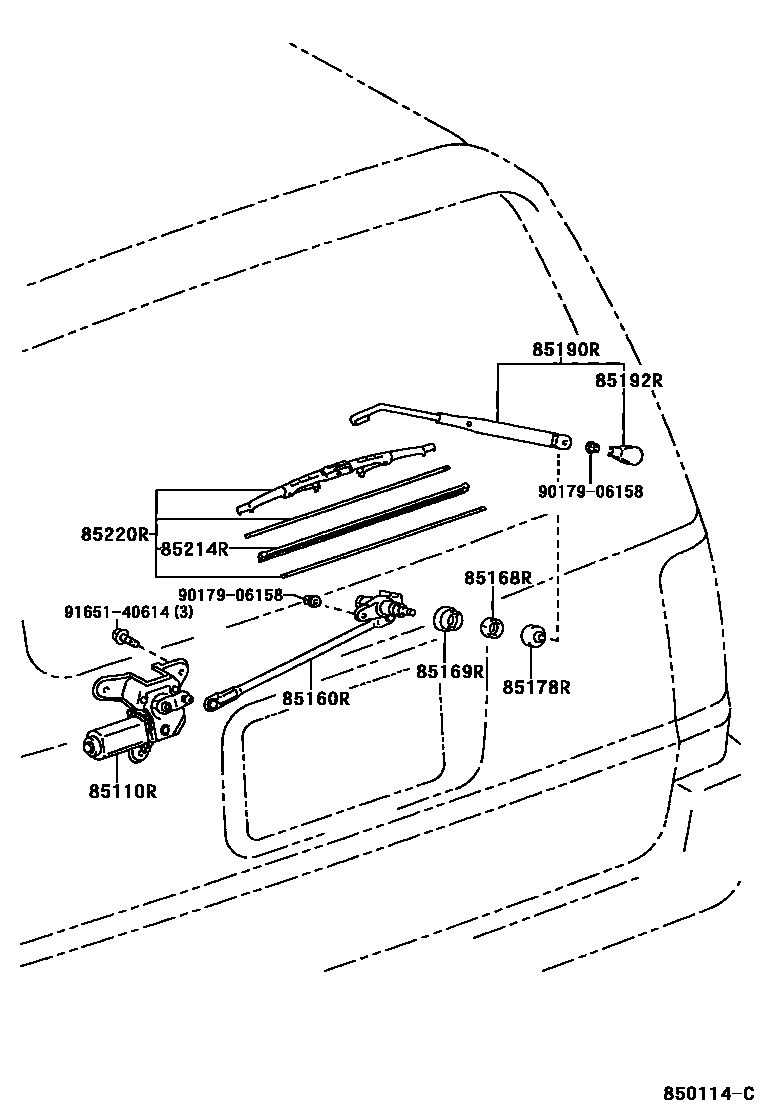 85190R
85192R
90179-06158
85220R
85214R
90179-06158
85168R
91651-40614 (3)
85169R
85178R
85160R
85110R
850114-C