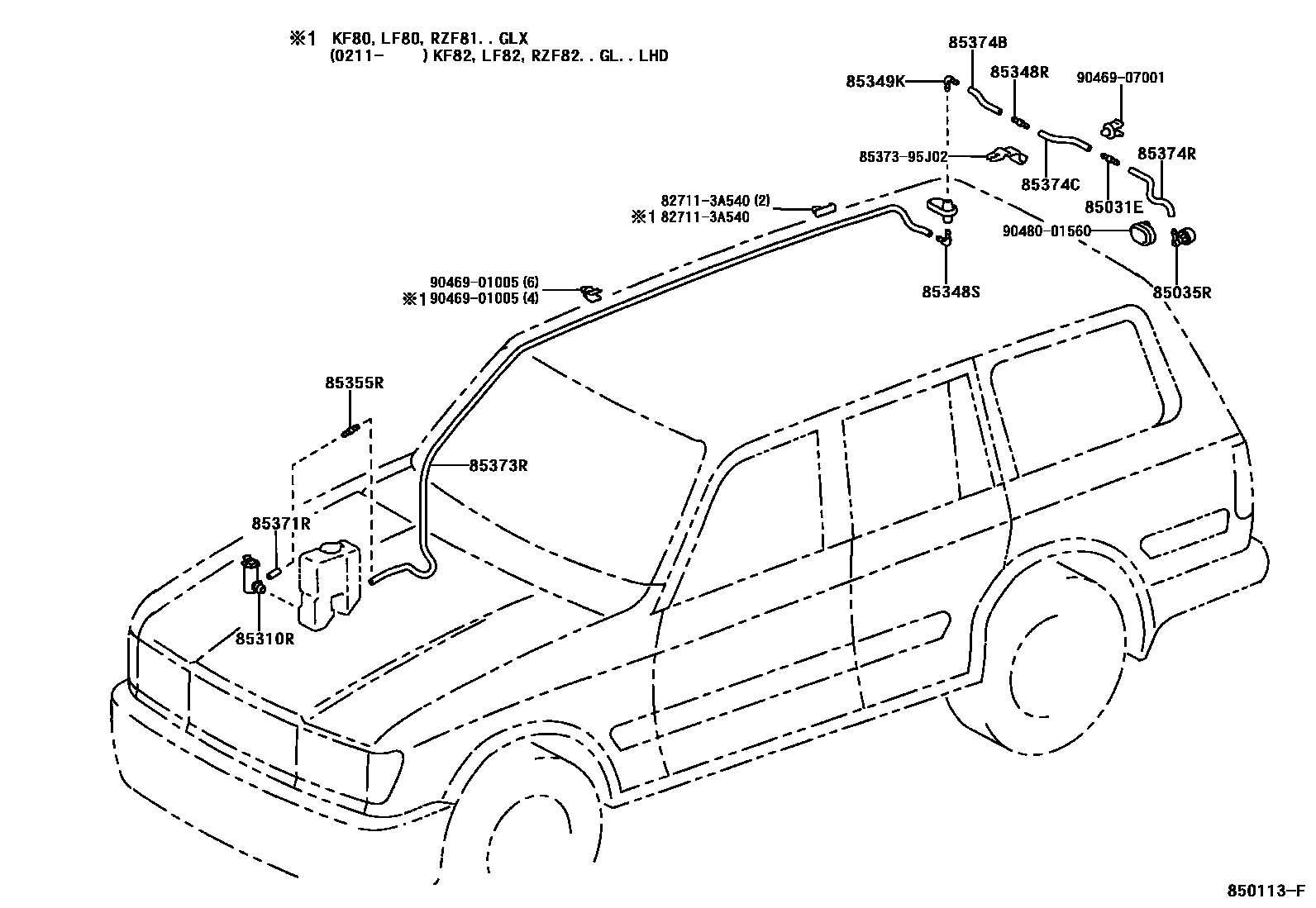 ※1 KF80, LF80, RZF81. . GLX
(0211- ) KF82, LF82, RZF82. . GL. . LHD

85374B
85349K
85348R
90469-07001
85373-95J02
85374C
85374R
85031E
82711-3A540 (2)
※1 82711-3A540
90480-01560
85348S
85035R
90469-01005 (6)
※1 90469-01005 (4)
85355R
85373R
85371R
85310R
850113-F