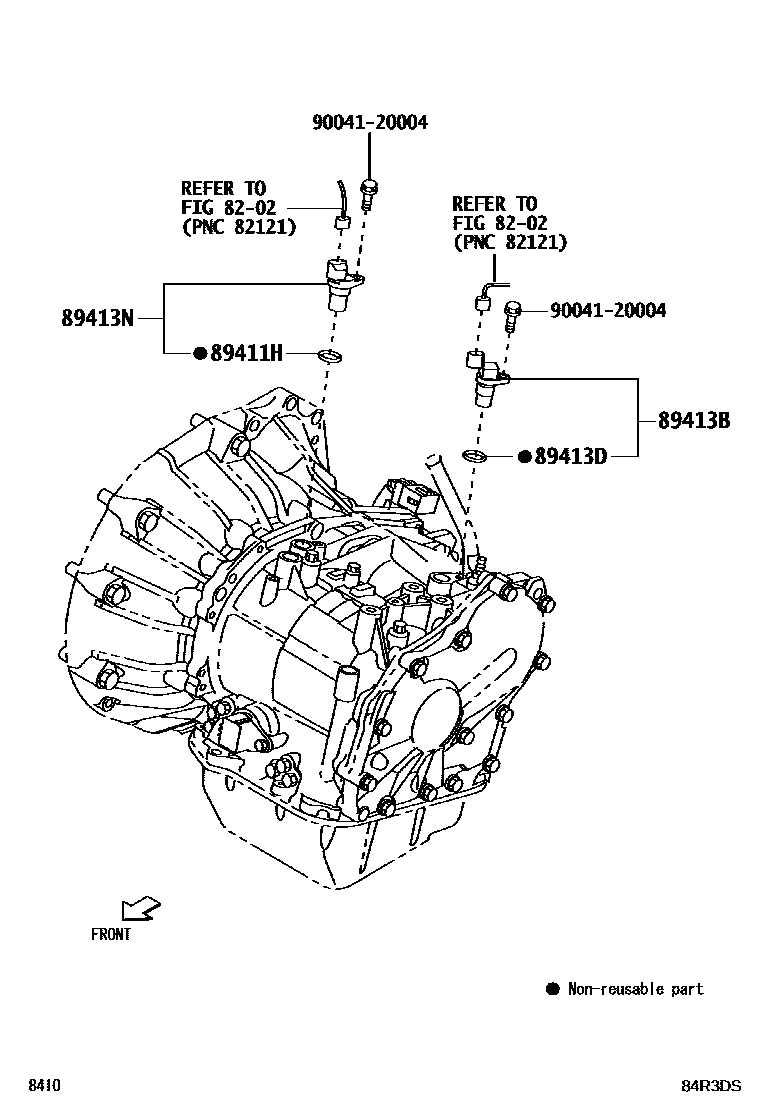 90041-20004

REFER TO
FIG 82-02
(PNC 82121)

REFER TO
FIG 82-02
(PNC 82121)

89413N

●89411H

90041-20004

89413B

●89413D

FRONT

● Non-reusable part

8410

84R3DS