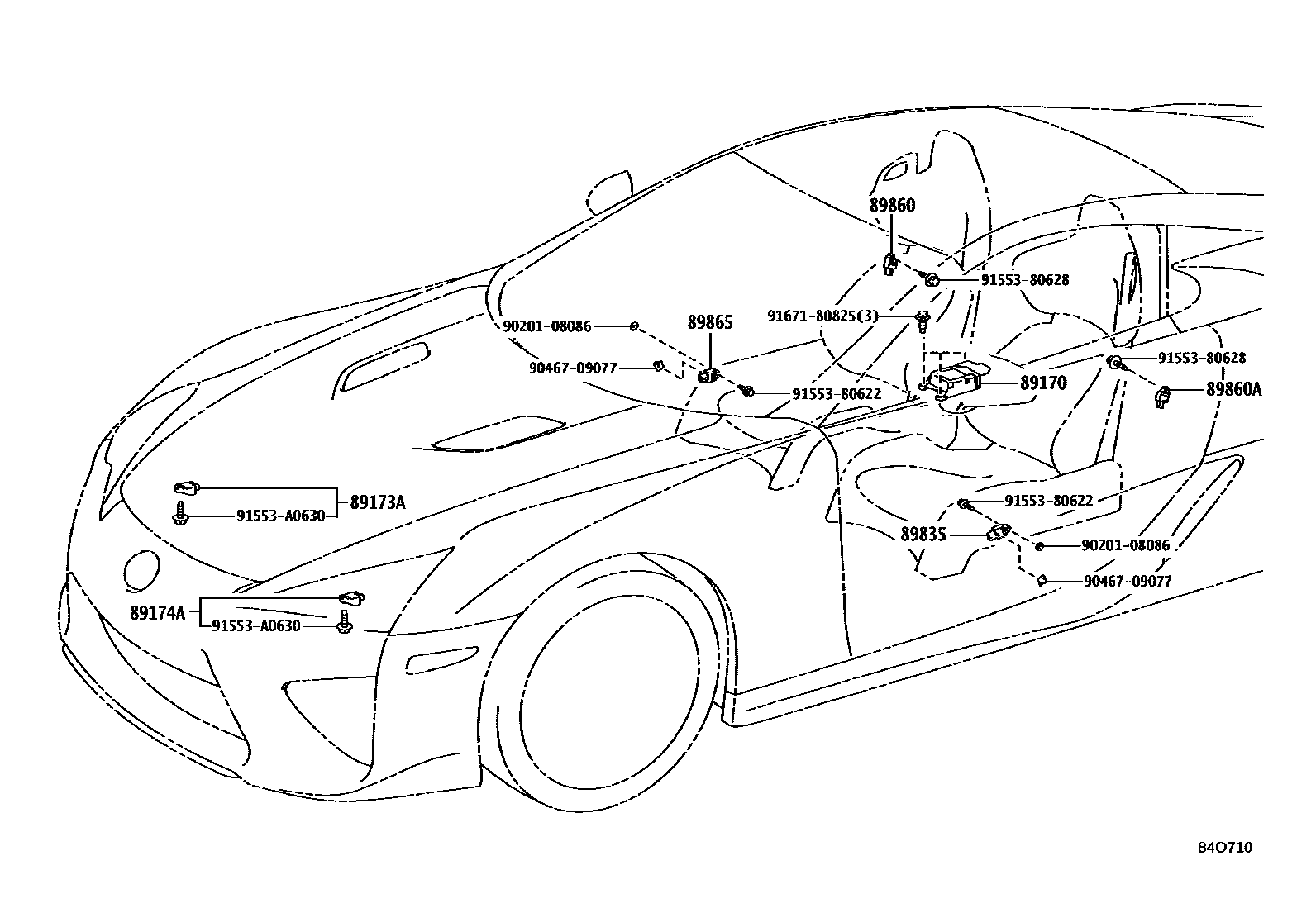 89860
91553-80628
91671-80825(3)
90201-08086
89865
90467-09077
91553-80622
89170
91553-80628
89860A
89173A
91553-A0630
91553-80622
89835
90201-08086
90467-09077
89174A
91553-A0630
84O710