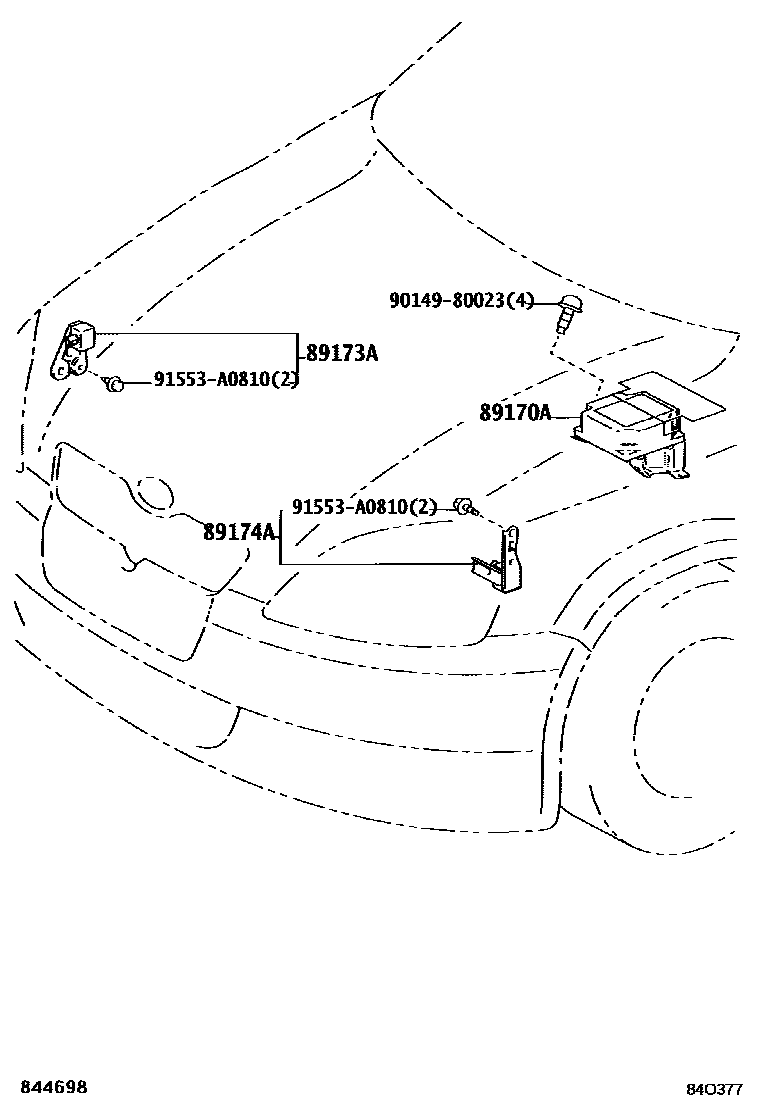 90149-80023(4)

89173A

91553-A0810(2)

89170A

91553-A0810(2)

89174A

844698

84O377