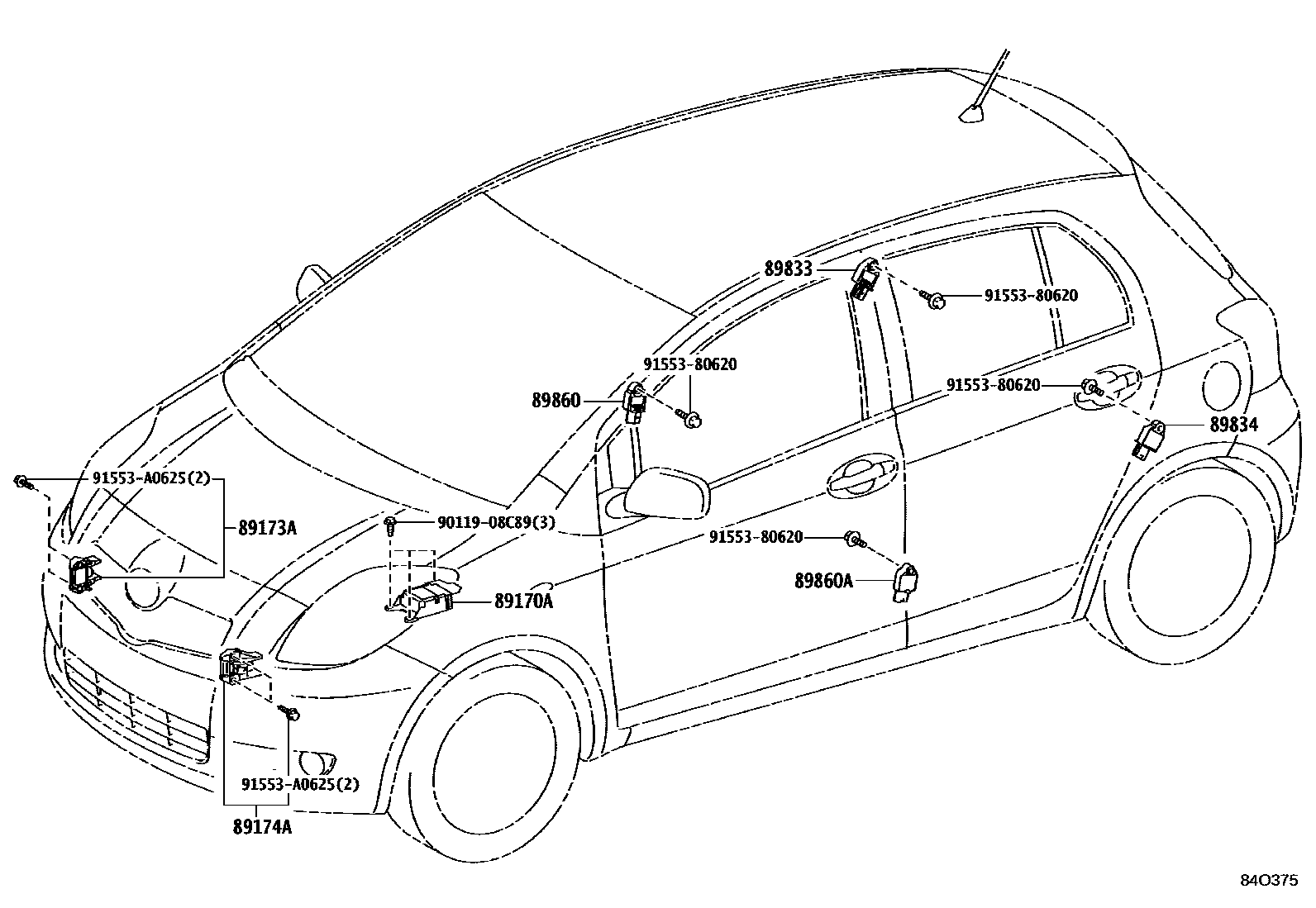 89833
91553-80620
91553-80620
89860
91553-80620
89834
91553-A0625(2)
89173A
90119-08C89(3)
91553-80620
89860A
89170A
91553-A0625(2)
89174A
84O375