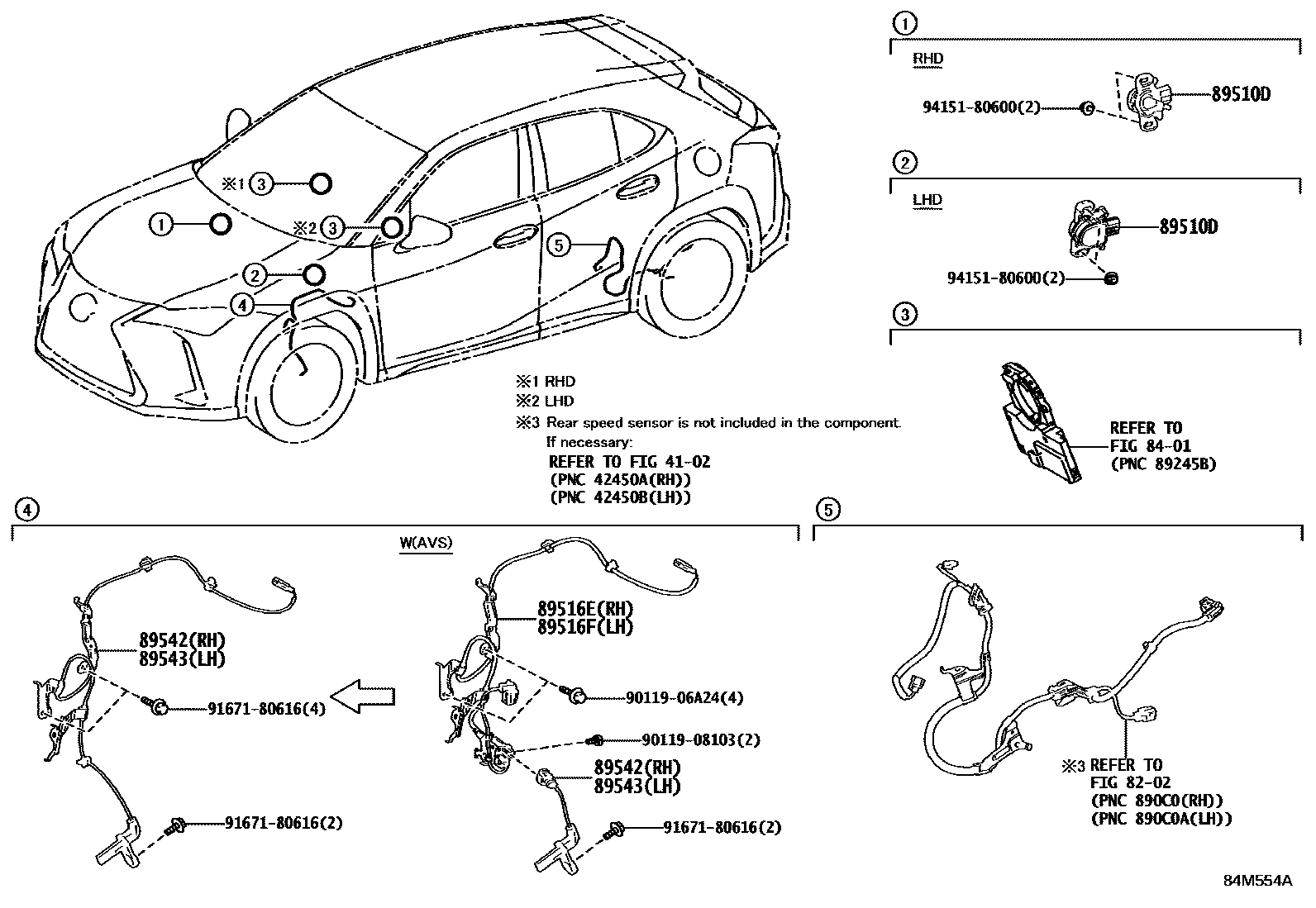 ※1 3
1
※2 3
2
4
5

※1 RHD
※2 LHD
※3 Rear speed sensor is not included in the component.
If necessary:
REFER TO FIG 41-02
(PNC 42450A(RH))
(PNC 42450B(LH))

1
RHD
94151-80600(2)
89510D

2
LHD
89510D
94151-80600(2)

3
REFER TO
FIG 84-01
(PNC 89245B)

4
W(AVS)
89542(RH)
89543(LH)
91671-80616(4)
91671-80616(2)
89516E(RH)
89516F(LH)
90119-06A24(4)
90119-08103(2)
89542(RH)
89543(LH)
91671-80616(2)

5
※3 REFER TO
FIG 82-02
(PNC 890C0(RH))
(PNC 890C0A(LH))

84M554A