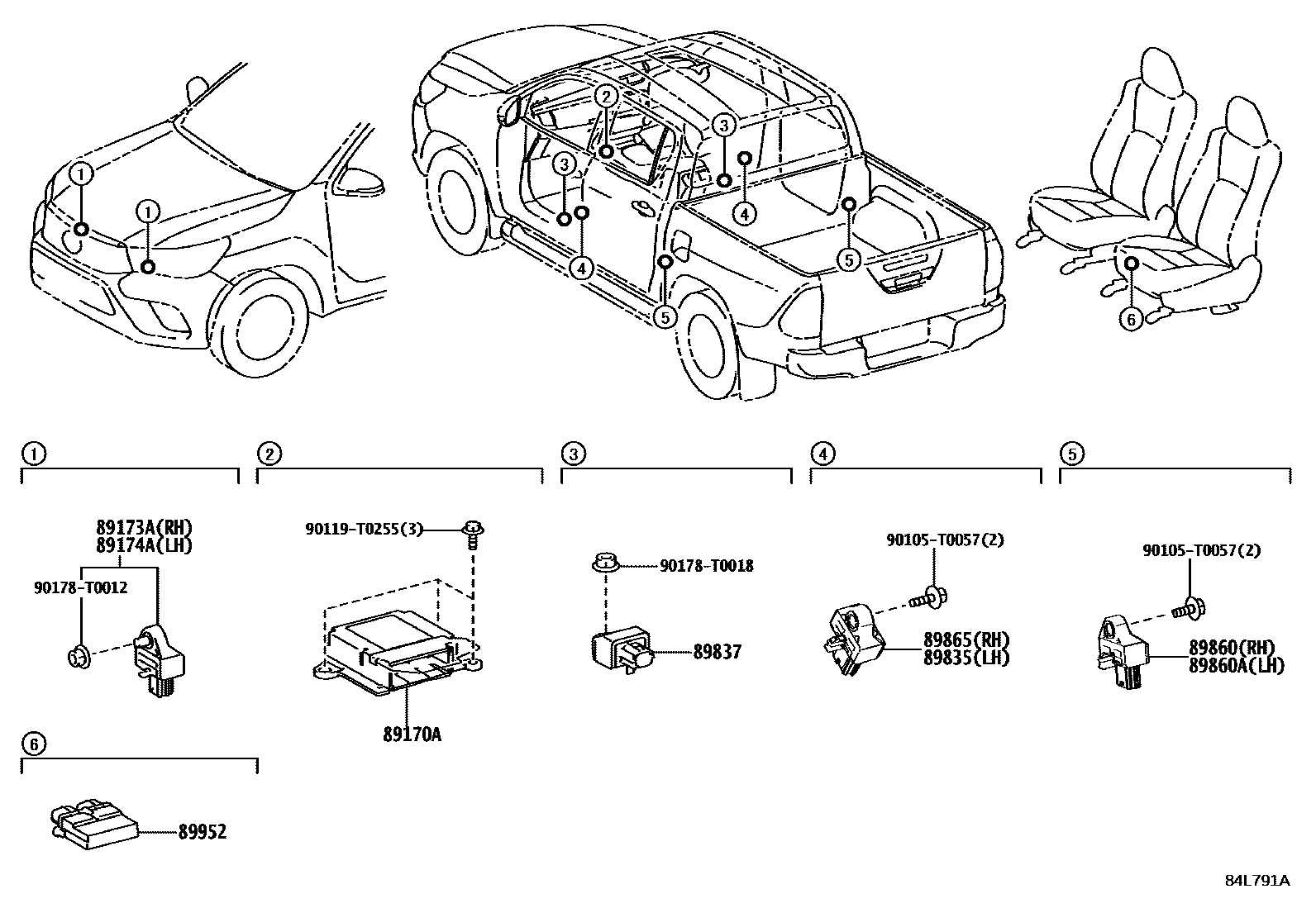 1
1
2
3
3
4
4
5
5
6

1
89173A(RH)
89174A(LH)
90178-T0012

2
90119-T0255(3)
89170A

3
90178-T0018
89837

4
90105-T0057(2)
89865(RH)
89835(LH)

5
90105-T0057(2)
89860(RH)
89860A(LH)

6
89952

84L791A