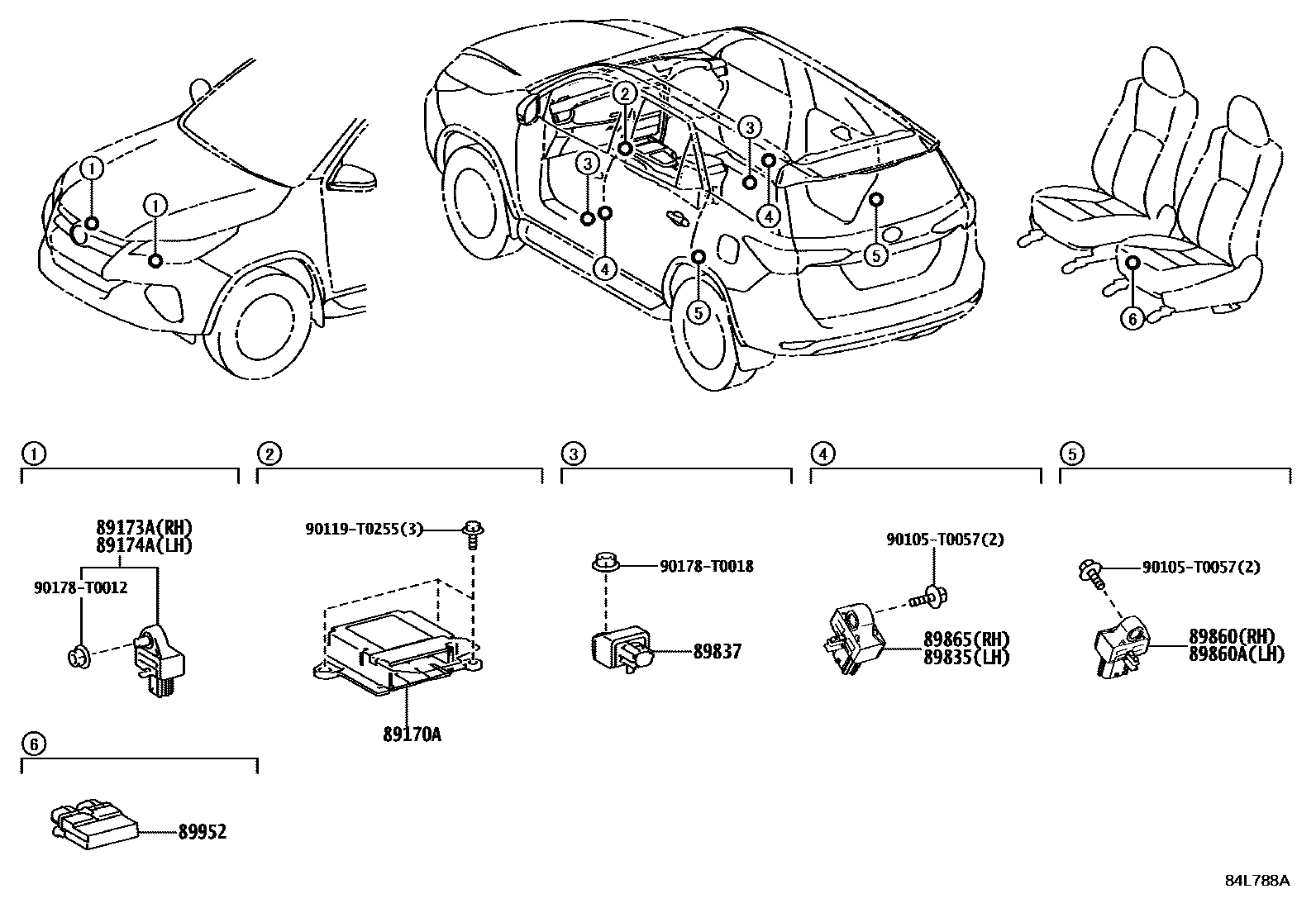 1
1
2
3
3
4
4
5
5
6

1
89173A(RH)
89174A(LH)
90178-T0012

2
90119-T0255(3)
89170A

3
90178-T0018
89837

4
90105-T0057(2)
89865(RH)
89835(LH)

5
90105-T0057(2)
89860(RH)
89860A(LH)

6
89952

84L788A