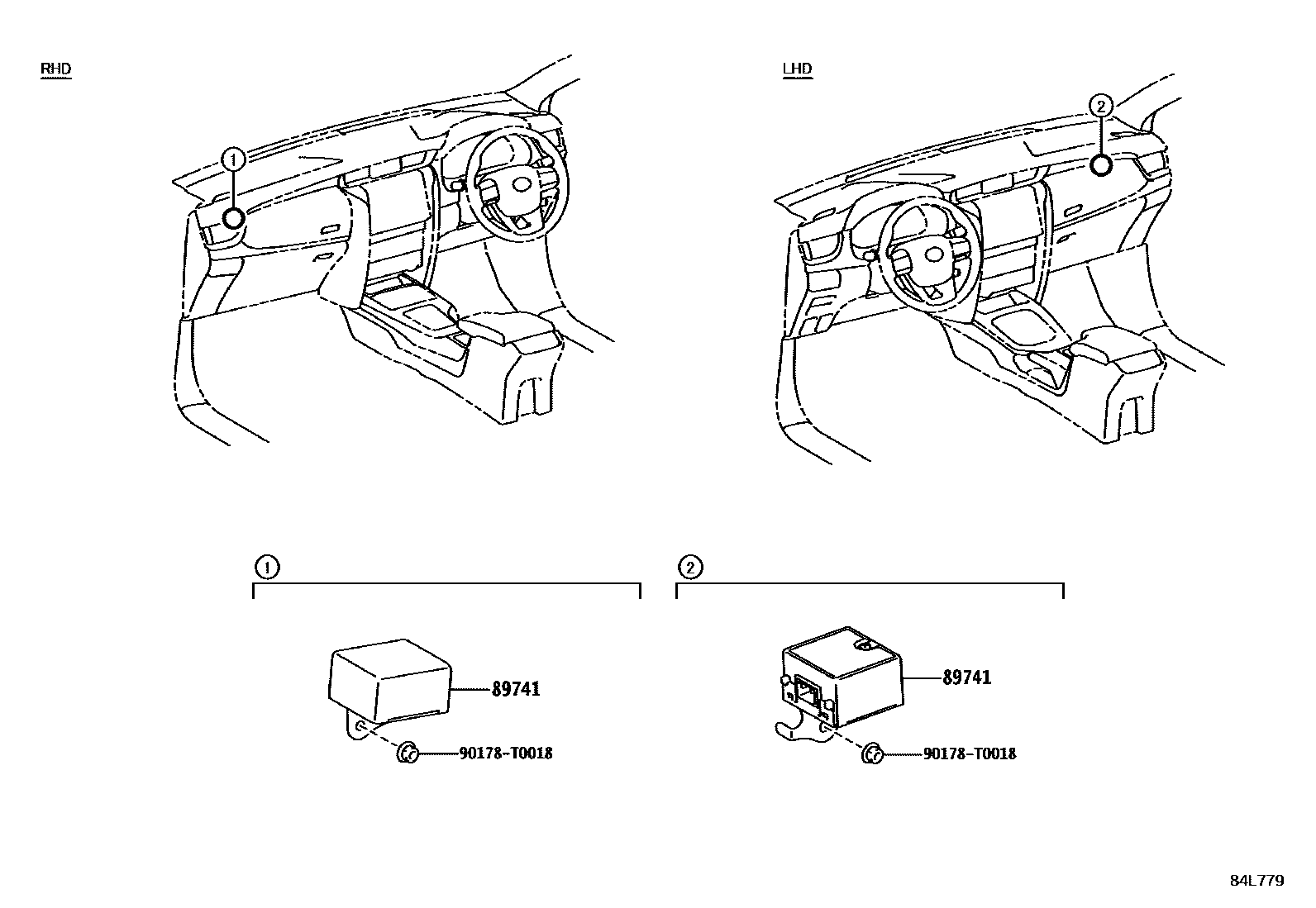 RHD

1

LHD

2

1

89741

90178-T0018

2

89741

90178-T0018

84L779