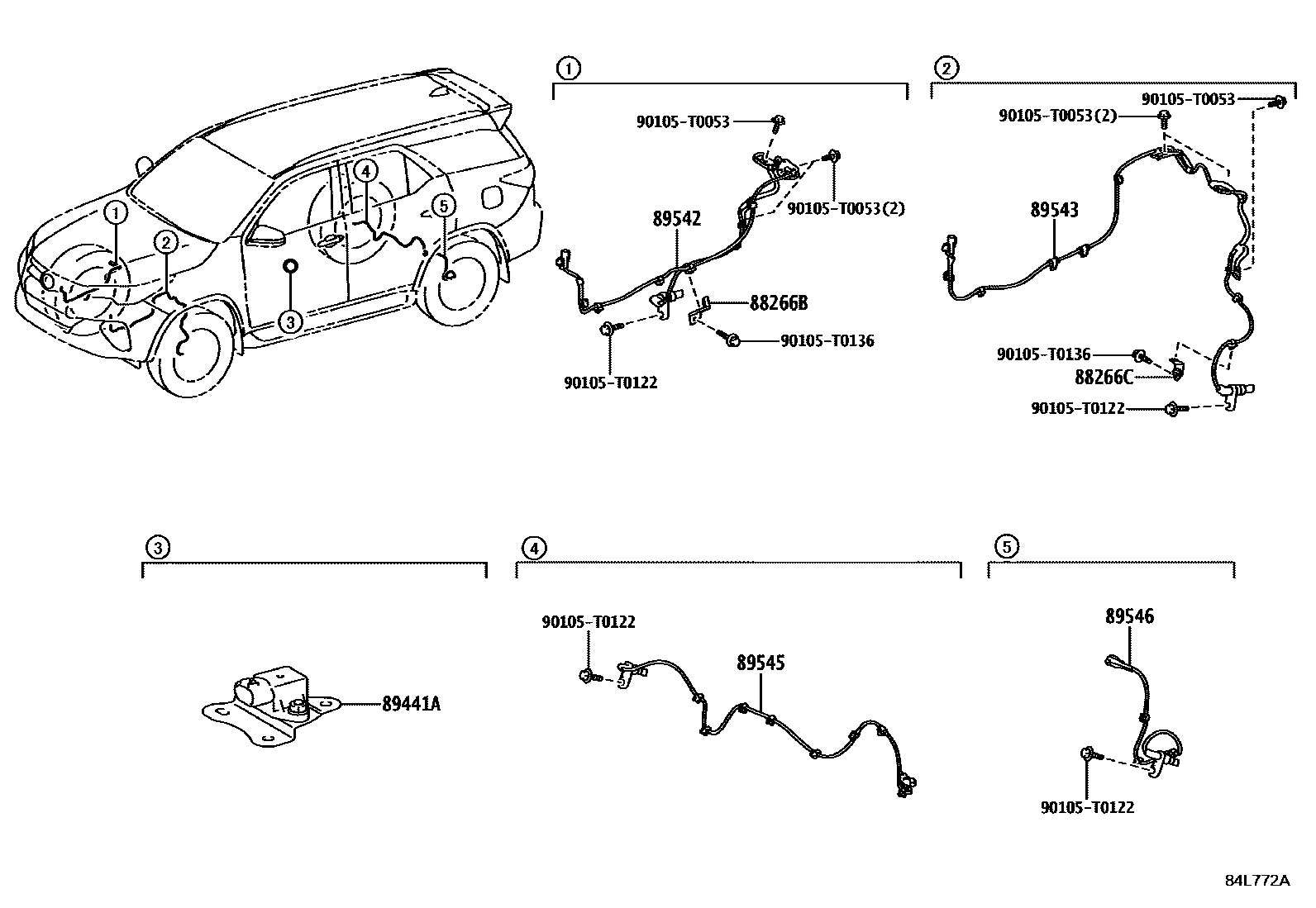 1
2
4
5
3

1
90105-T0053
90105-T0053(2)
89542
88266B
90105-T0136
90105-T0122

2
90105-T0053
90105-T0053(2)
89543
90105-T0136
88266C
90105-T0122

3
89441A

4
90105-T0122
89545

5
89546
90105-T0122

84L772A