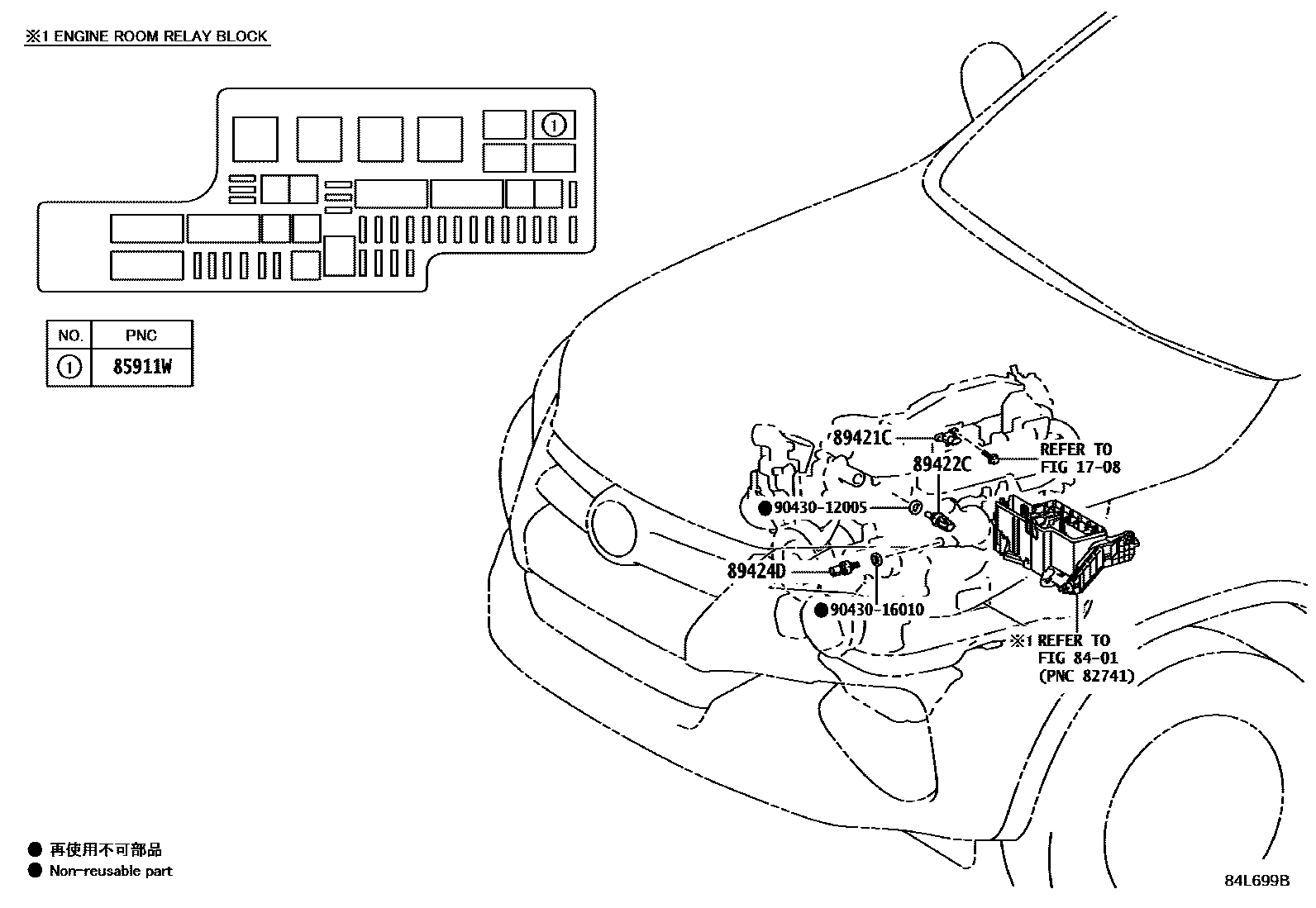 ※1 ENGINE ROOM RELAY BLOCK

①

| NO. | PNC |
|---|---|
| ① | 85911W |

89421C

89422C

REFER TO FIG 17-08

● 90430-12005

89424D

● 90430-16010

※1 REFER TO FIG 84-01 (PNC 82741)

● 再使用不可部品
● Non-reusable part

84L699B