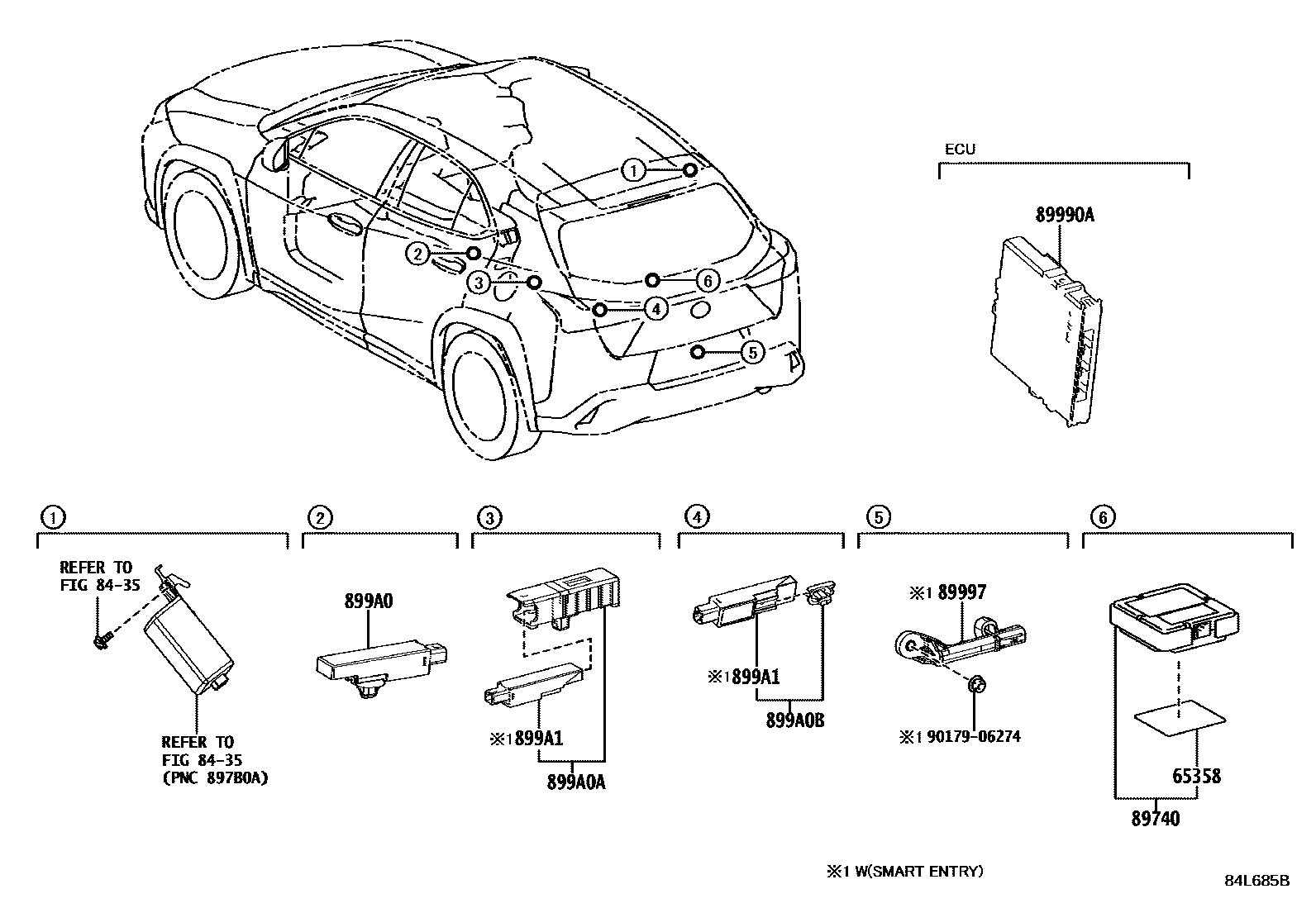 1
2
3
6
4
5

ECU

89990A

1

REFER TO
FIG 84-35

REFER TO
FIG 84-35
(PNC 897B0A)

2

899A0

3

※1 899A1

899A0A

4

※1 899A1

899A0B

5

※1 89997

※1 90179-06274

6

65358

89740

※1 W(SMART ENTRY)

84L685B