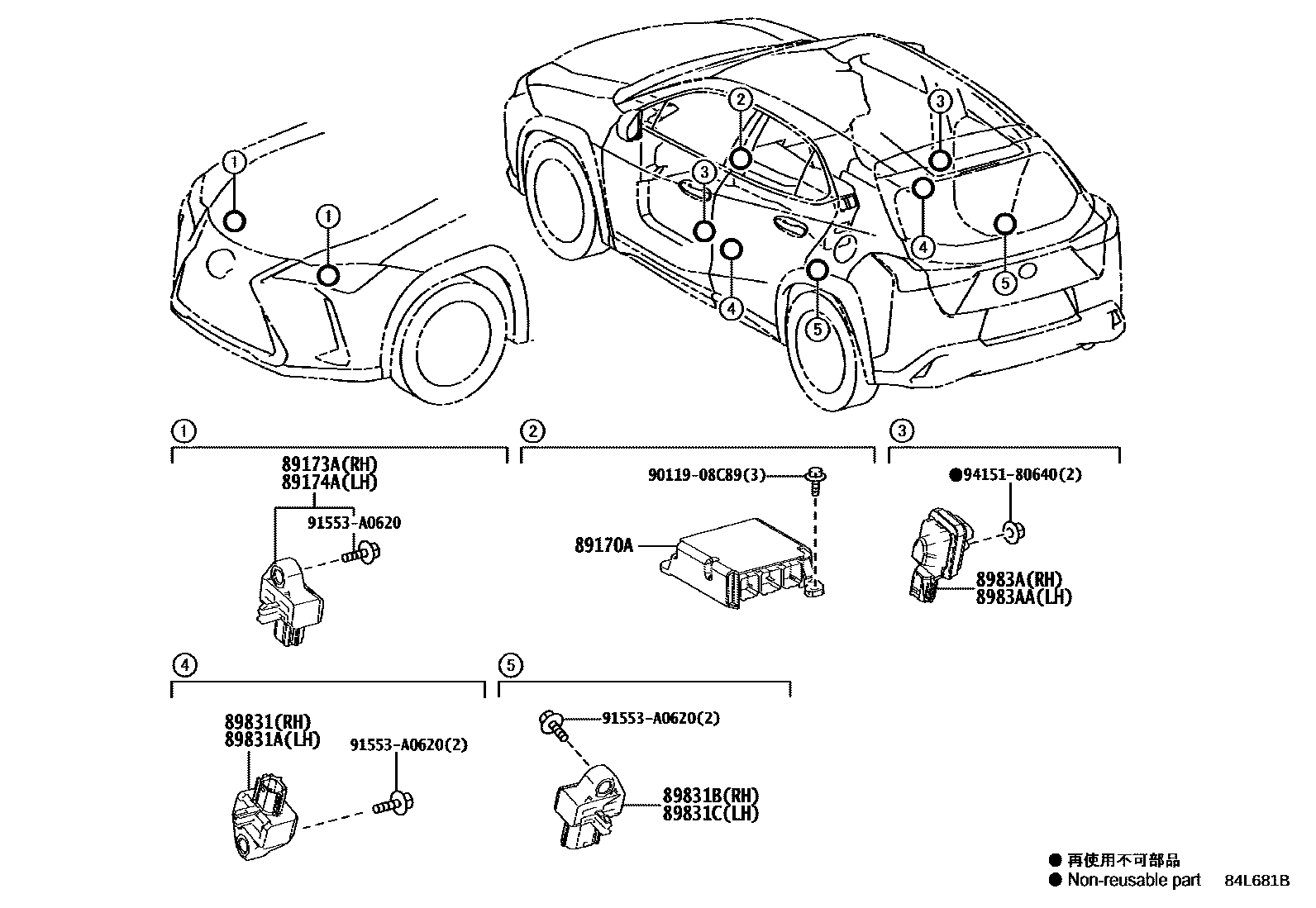 ①
①
②
③
③
④
④
⑤
⑤

①
89173A(RH)
89174A(LH)
91553-A0620

②
90119-08C89(3)
89170A

③
●94151-80640(2)
8983A(RH)
8983AA(LH)

④
89831(RH)
89831A(LH)
91553-A0620(2)

⑤
91553-A0620(2)
89831B(RH)
89831C(LH)

● 再使用不可部品
● Non-reusable part 84L681B