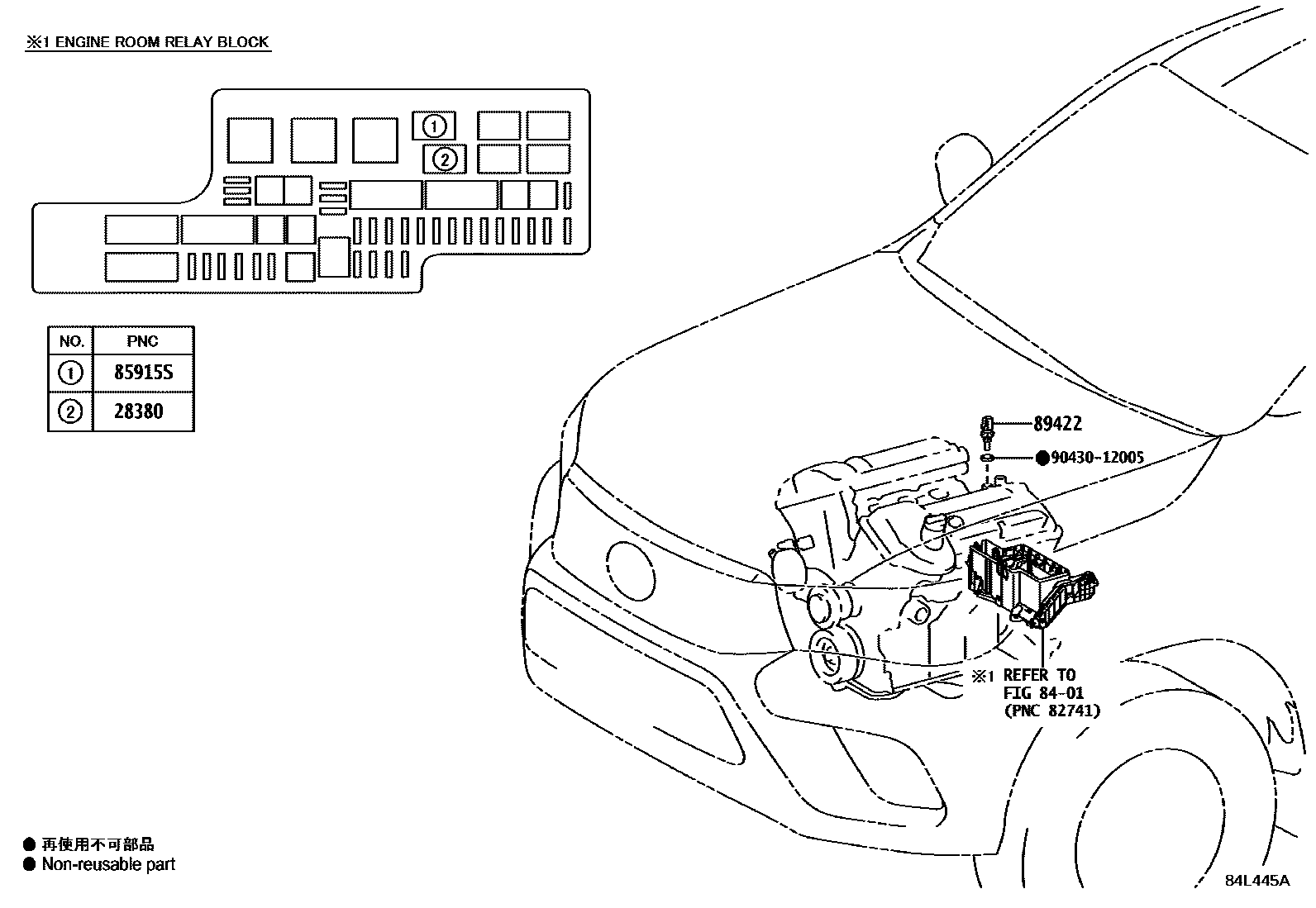 ※1 ENGINE ROOM RELAY BLOCK

①
②

| NO. | PNC |
|---|---|
| ① | 85915S |
| ② | 28380 |

89422
●90430-12005

※1 REFER TO FIG 84-01 (PNC 82741)

● 再使用不可部品
● Non-reusable part

84L445A