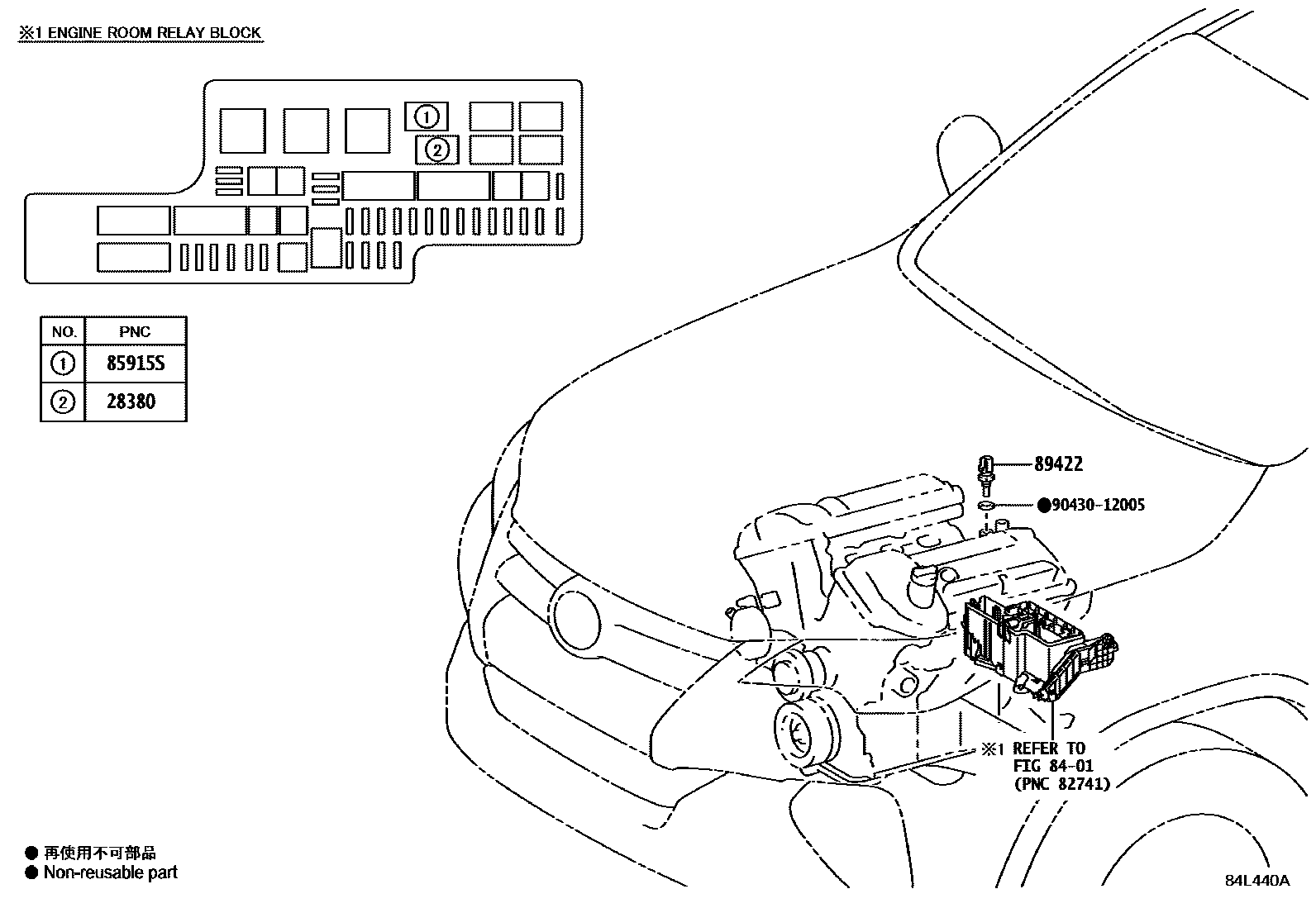 ※1 ENGINE ROOM RELAY BLOCK

1

2

| NO. | PNC |
|---|---|
| 1 | 85915S |
| 2 | 28380 |

89422

●90430-12005

※1 REFER TO FIG 84-01 (PNC 82741)

● 再使用不可部品
● Non-reusable part

84L440A