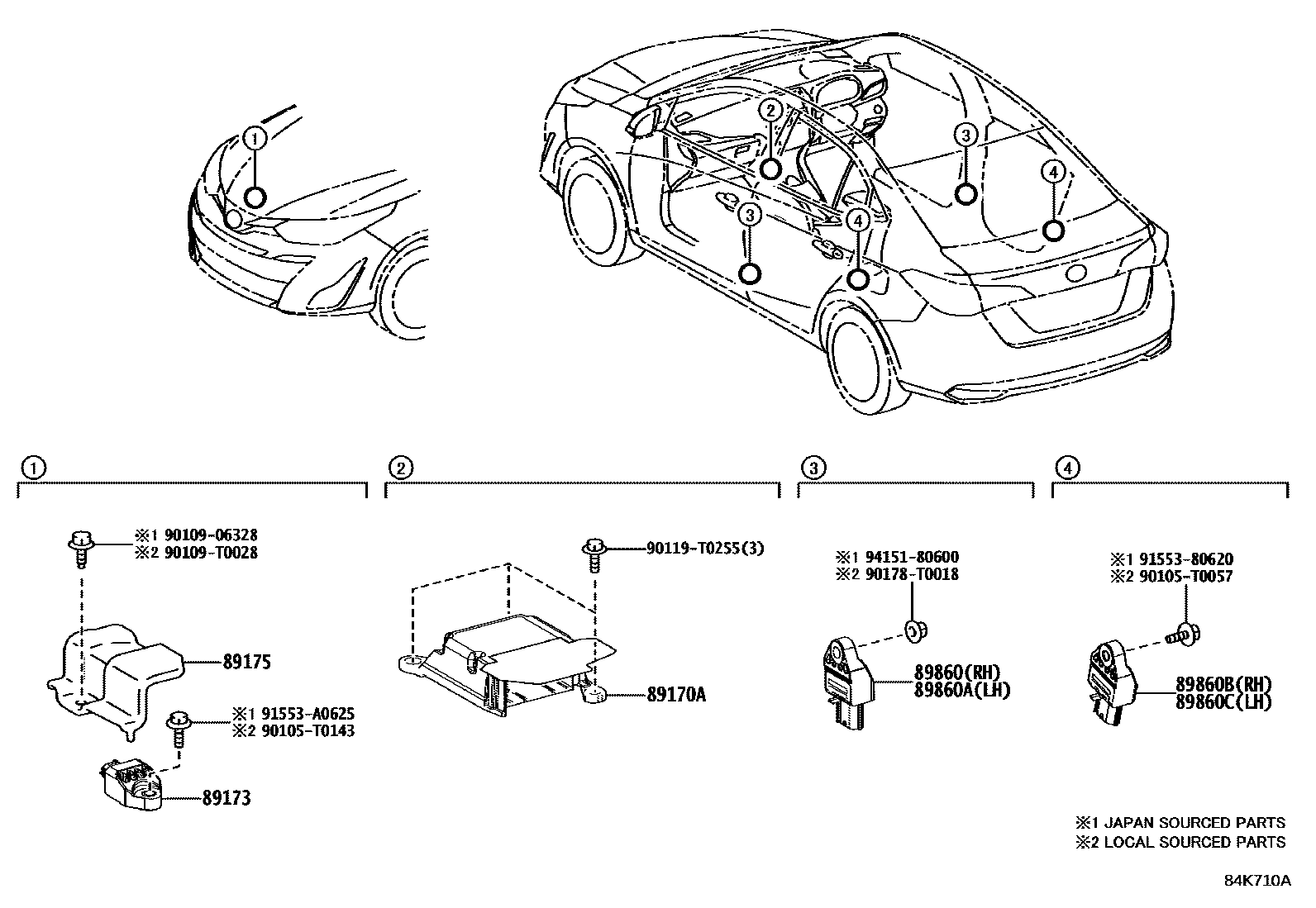 1

2

3

4

3

4

1

※1 90109-06328
※2 90109-T0028

89175

※1 91553-A0625
※2 90105-T0143

89173

2

90119-T0255(3)

89170A

3

※1 94151-80600
※2 90178-T0018

89860(RH)
89860A(LH)

4

※1 91553-80620
※2 90105-T0057

89860B(RH)
89860C(LH)

※1 JAPAN SOURCED PARTS
※2 LOCAL SOURCED PARTS

84K710A