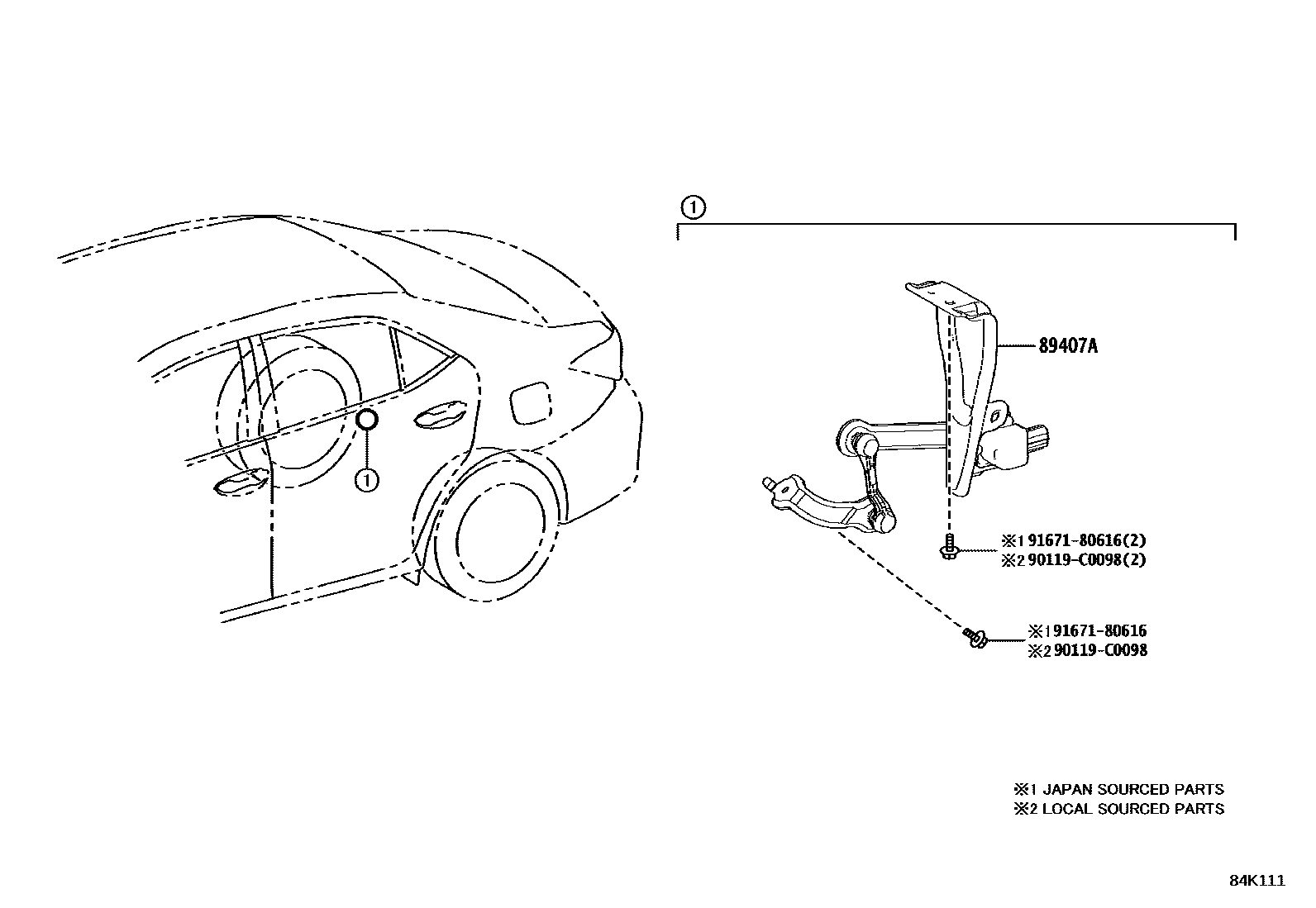 1

1

89407A

※1 91671-80616(2)
※2 90119-C0098(2)

※1 91671-80616
※2 90119-C0098

※1 JAPAN SOURCED PARTS
※2 LOCAL SOURCED PARTS

84K111