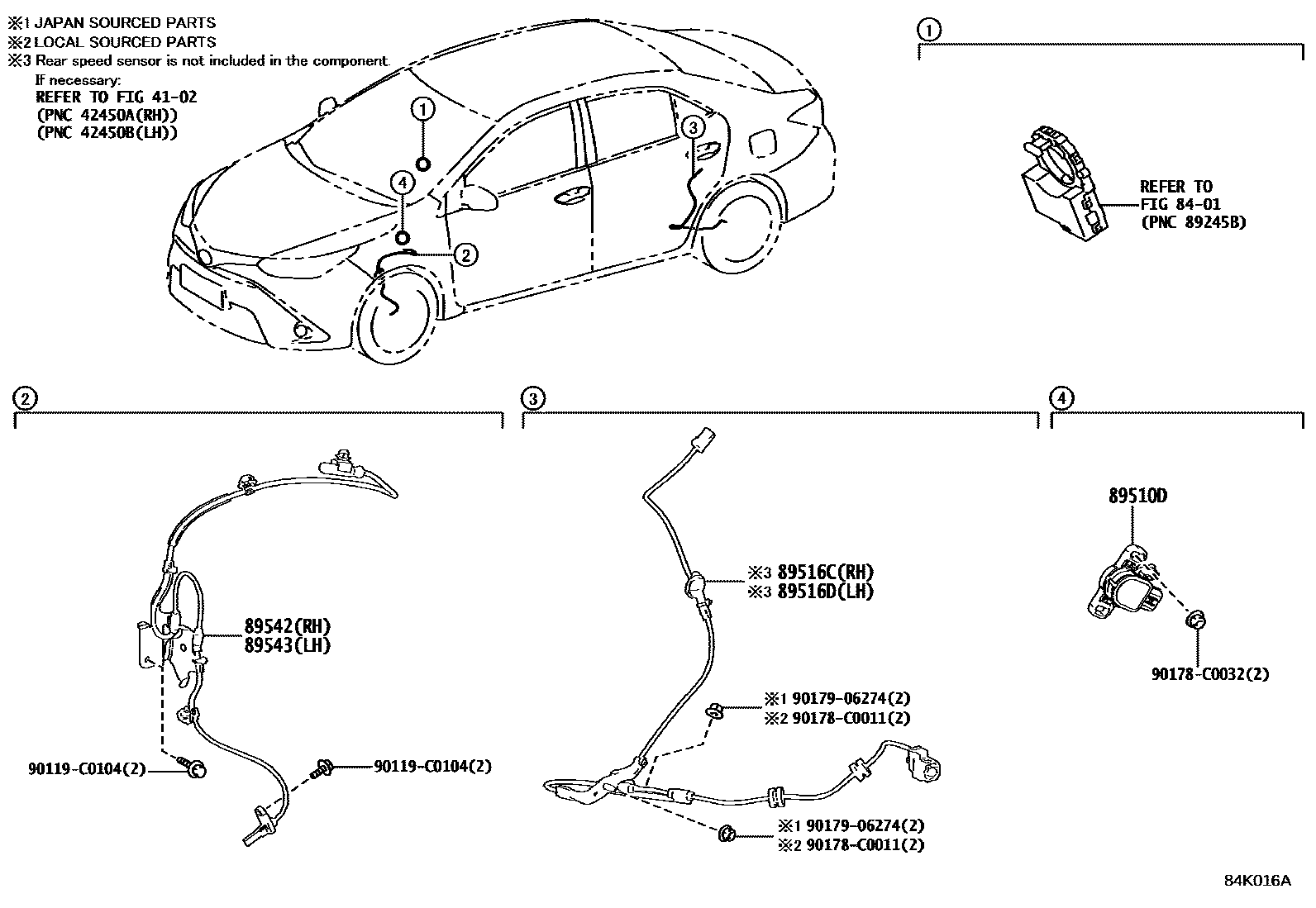 ※1 JAPAN SOURCED PARTS
※2 LOCAL SOURCED PARTS
※3 Rear speed sensor is not included in the component.
If necessary:
REFER TO FIG 41-02
(PNC 42450A(RH))
(PNC 42450B(LH))

1
4
2
3

1
REFER TO
FIG 84-01
(PNC 89245B)

2
89542(RH)
89543(LH)
90119-C0104(2)
90119-C0104(2)

3
※3 89516C(RH)
※3 89516D(LH)
※1 90179-06274(2)
※2 90178-C0011(2)
※1 90179-06274(2)
※2 90178-C0011(2)

4
89510D
90178-C0032(2)

84K016A