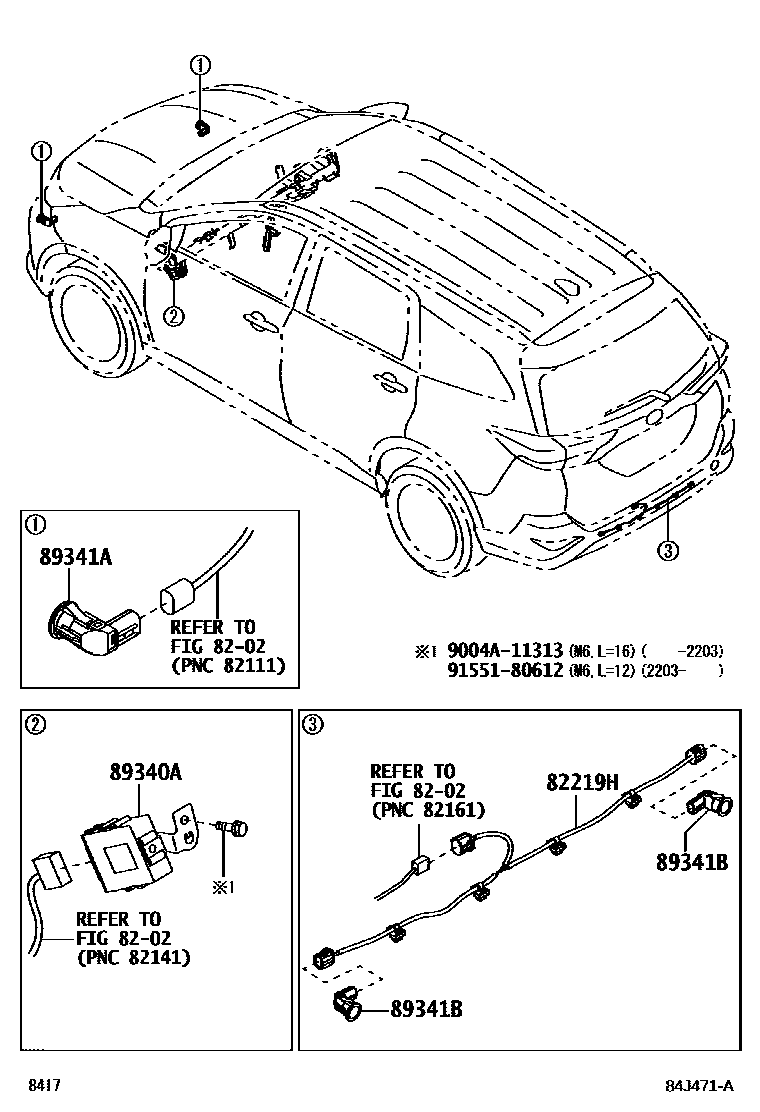 ①

①

②

③

①

89341A

REFER TO FIG 82-02 (PNC 82111)

※1 9004A-11313 (M6, L=16) ( -2203)
91551-80612 (M6, L=12) (2203- )

②

89340A

※1

REFER TO FIG 82-02 (PNC 82141)

③

REFER TO FIG 82-02 (PNC 82161)

82219H

89341B

89341B

8417

84J471-A