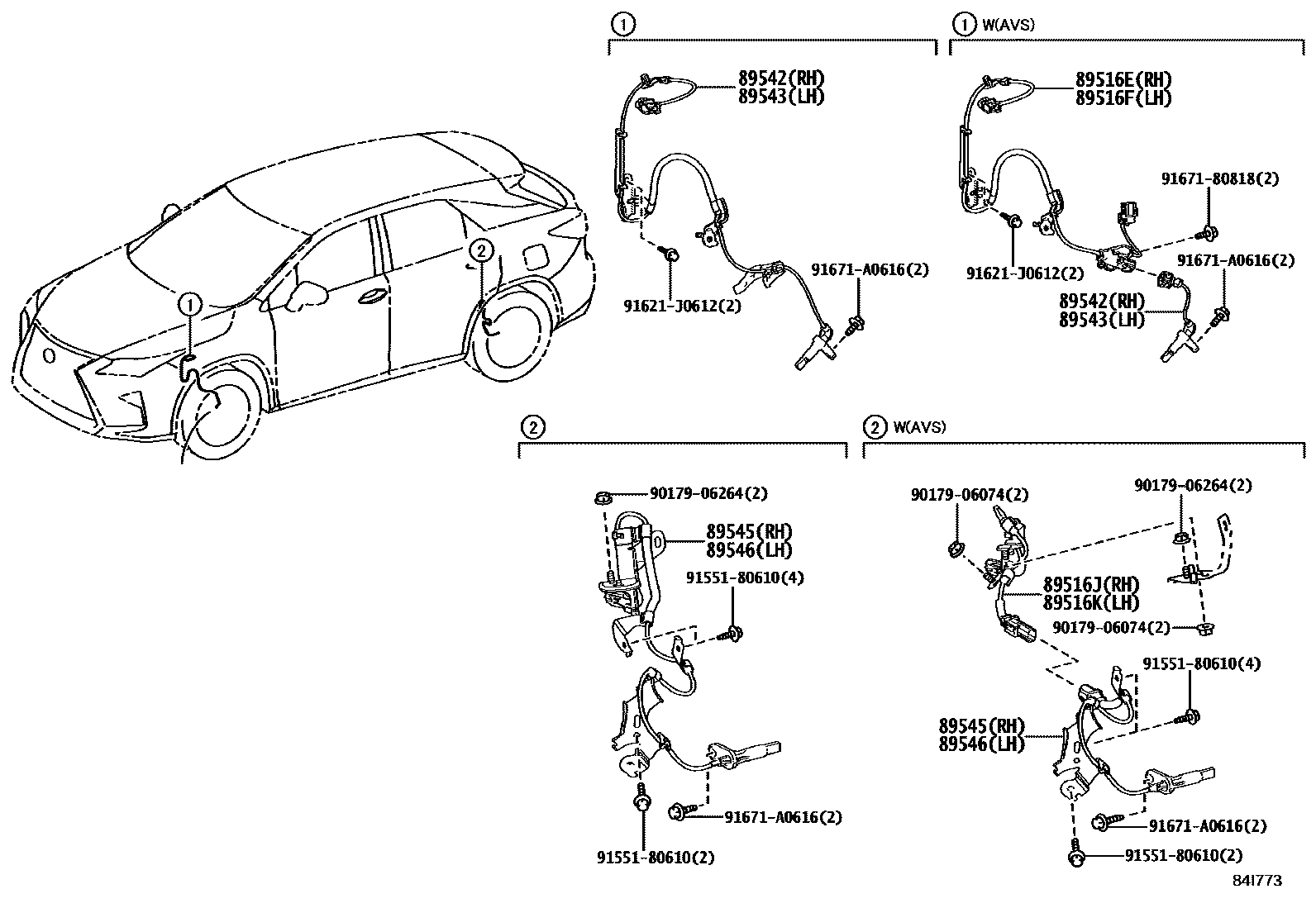 1

2

1

89542(RH)
89543(LH)

91621-J0612(2)

91671-A0616(2)

1 W(AVS)

89516E(RH)
89516F(LH)

91671-80818(2)

91621-J0612(2)

91671-A0616(2)

89542(RH)
89543(LH)

2

90179-06264(2)

89545(RH)
89546(LH)

91551-80610(4)

91671-A0616(2)

91551-80610(2)

2 W(AVS)

90179-06074(2)

90179-06264(2)

89516J(RH)
89516K(LH)

90179-06074(2)

91551-80610(4)

89545(RH)
89546(LH)

91671-A0616(2)

91551-80610(2)

84I773