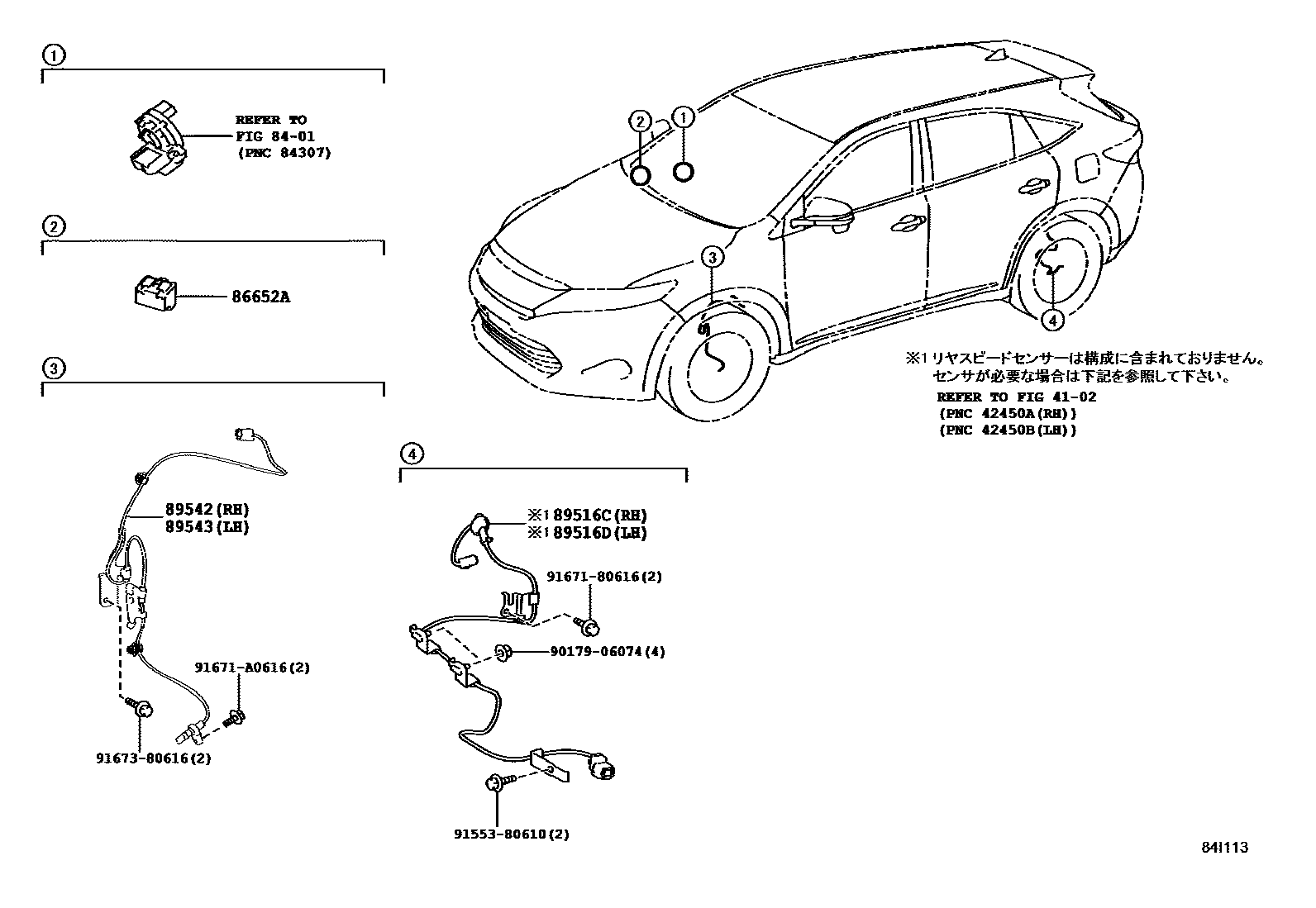 ①

REFER TO FIG 84-01 (PNC 84307)

②

86652A

③

89542(RH)
89543(LH)

91671-A0616(2)

91673-80616(2)

②

①

③

④

※1 リヤスピードセンサーは構成に含まれておりません。
センサが必要な場合は下記を参照して下さい。
REFER TO FIG 41-02
(PNC 42450A(RH))
(PNC 42450B(LH))

④

※1 89516C(RH)
※1 89516D(LH)

91671-80616(2)

90179-06074(4)

91553-80610(2)

84I113