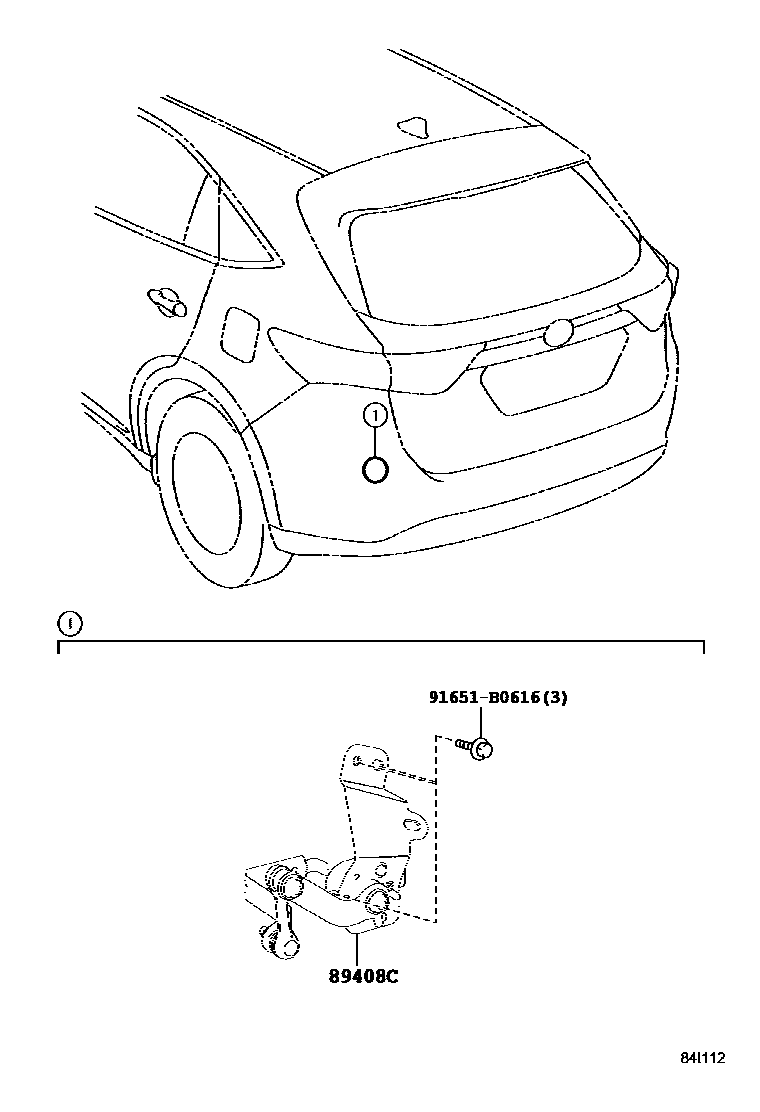 1

1

91651-B0616(3)

89408C

84I112