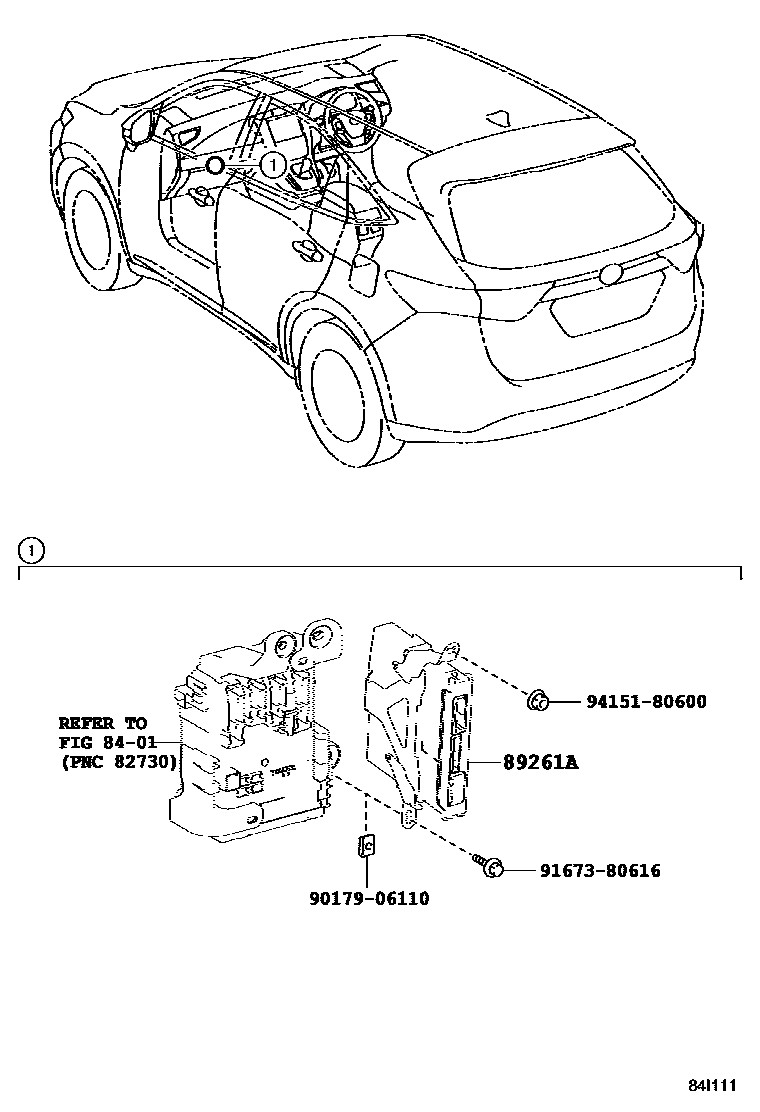 1

1

REFER TO
FIG 84-01
(PNC 82730)

94151-80600

89261A

91673-80616

90179-06110

84I111