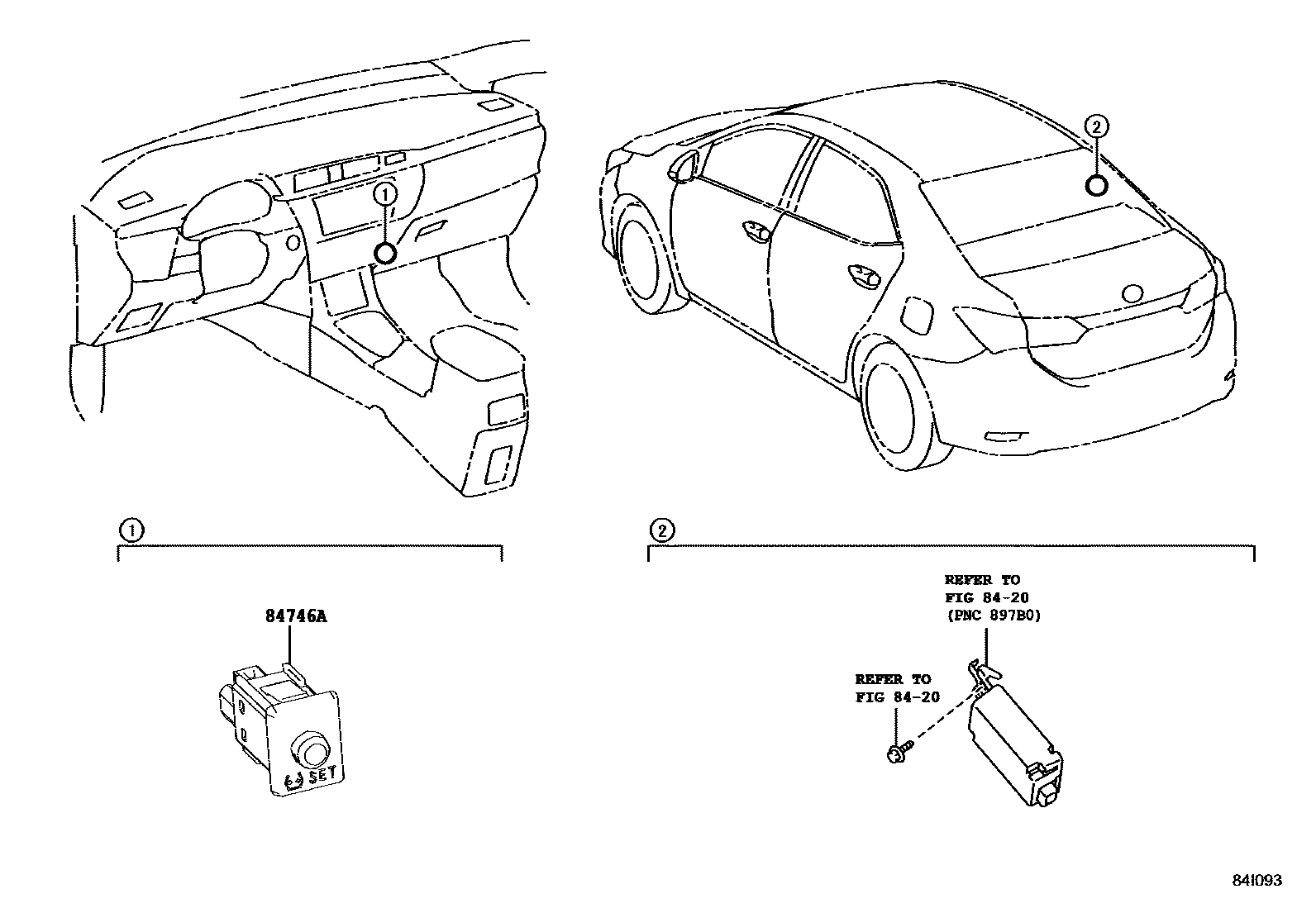 ①

②

①

84746A

SET

②

REFER TO
FIG 84-20
(PNC 897B0)

REFER TO
FIG 84-20

84I093