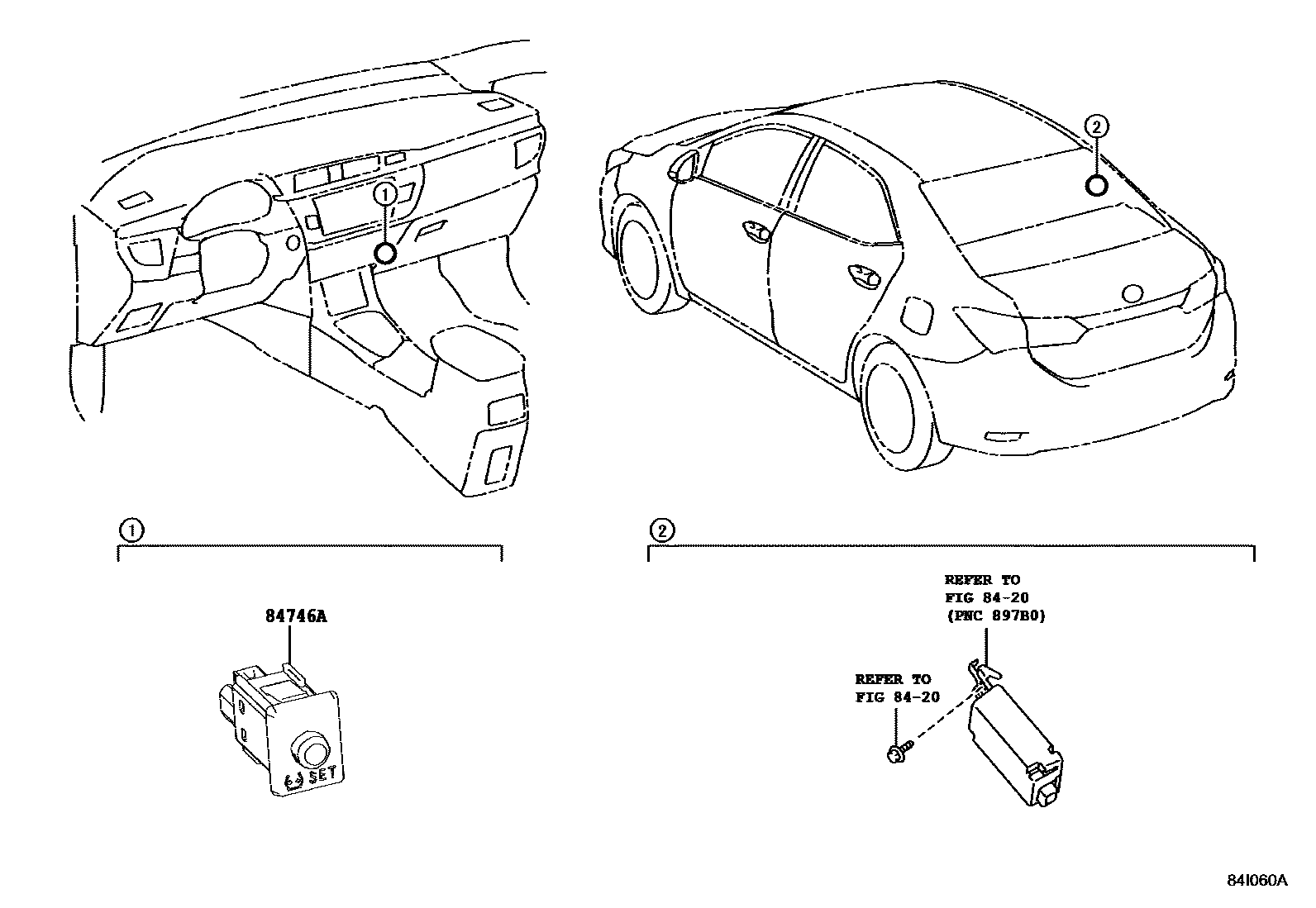 ①

②

①

84746A

SET

②

REFER TO
FIG 84-20
(PNC 897B0)

REFER TO
FIG 84-20

84I060A