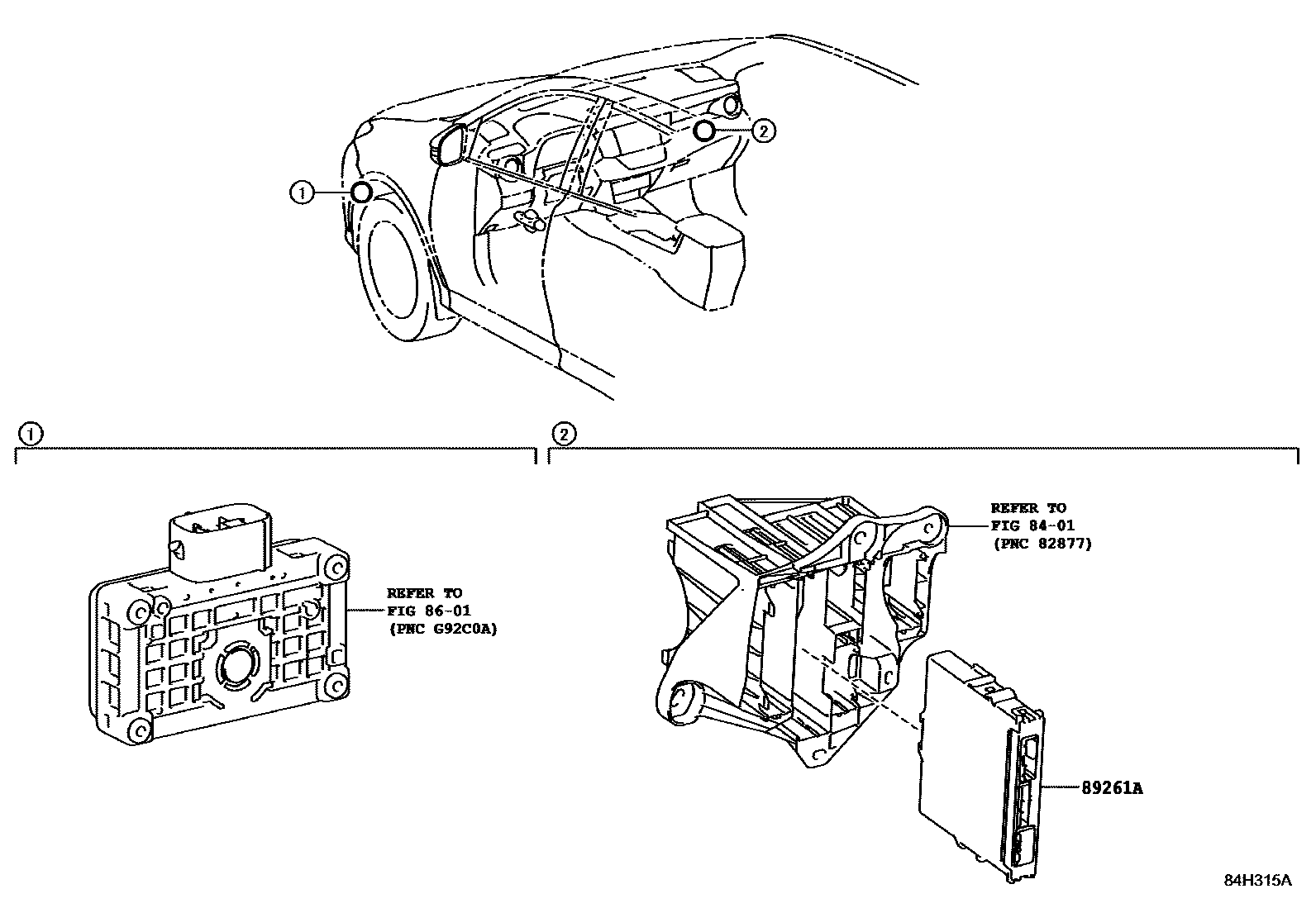 ①

②

①

REFER TO
FIG 86-01
(PNC G92C0A)

②

REFER TO
FIG 84-01
(PNC 82877)

89261A

84H315A