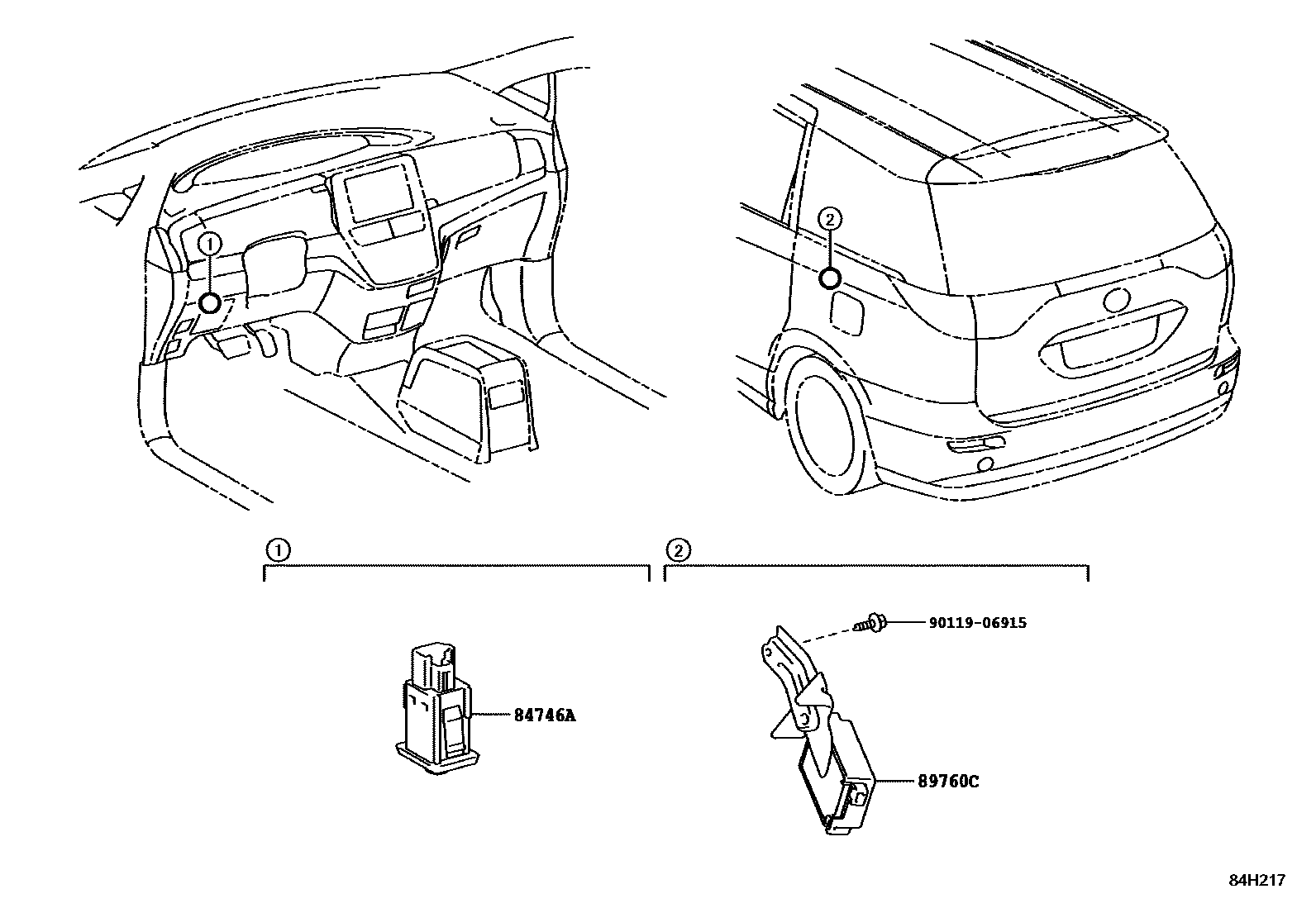 1

2

1

2

90119-06915

84746A

89760C

84H217