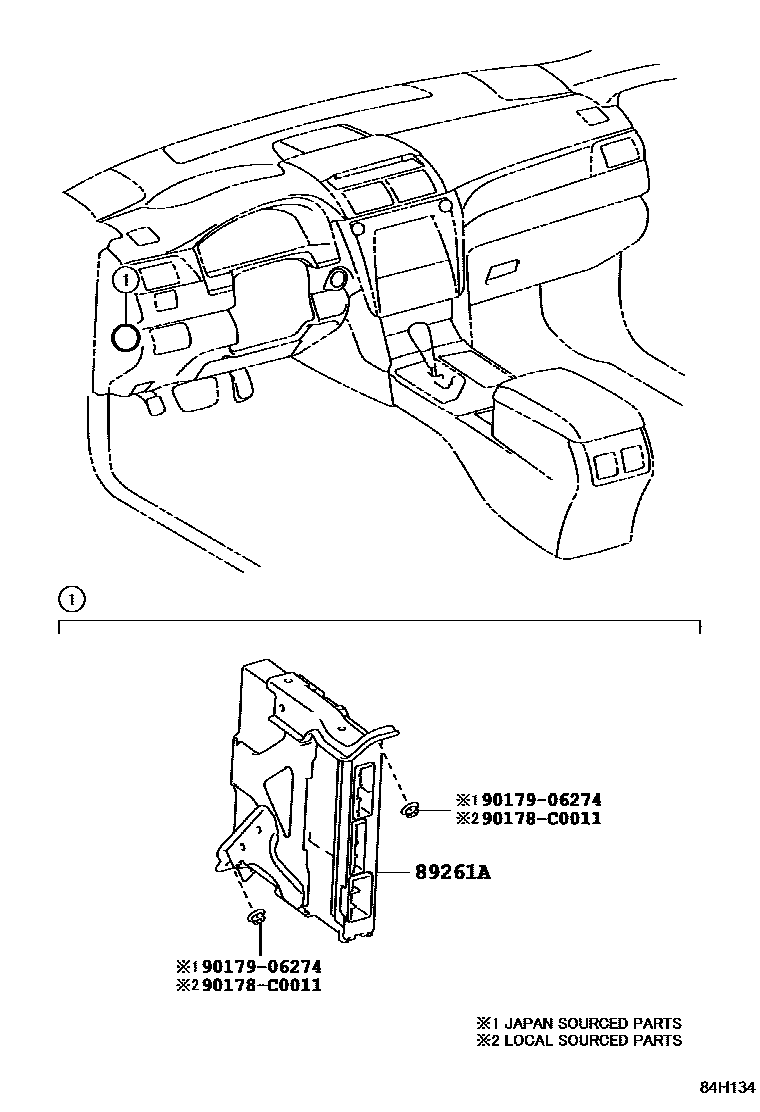 1

1

※1 90179-06274
※2 90178-C0011

89261A

※1 90179-06274
※2 90178-C0011

※1 JAPAN SOURCED PARTS
※2 LOCAL SOURCED PARTS

84H134