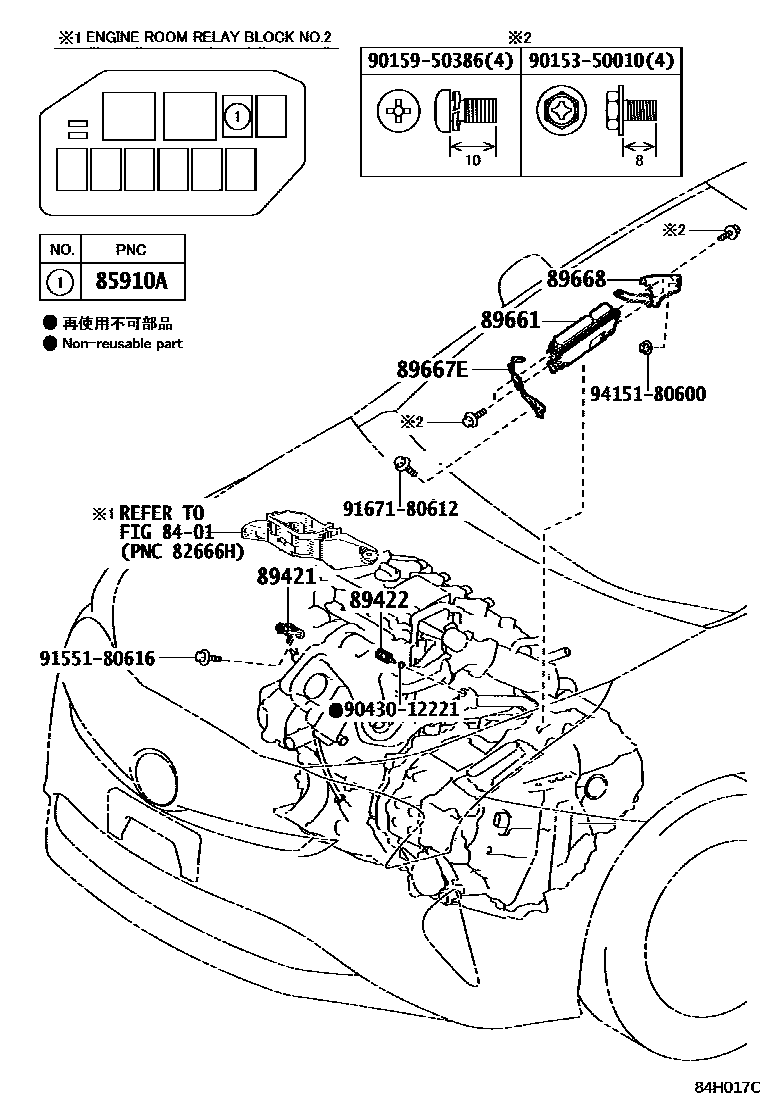 ※1 ENGINE ROOM RELAY BLOCK NO.2

1

| NO. | PNC |
|---|---|
| 1 | 85910A |

● 再使用不可部品
● Non-reusable part

※2

| 90159-50386(4) | 90153-50010(4) |
|---|---|
| 10 | 8 |

※2
89668
89661
89667E
94151-80600
※2
91671-80612
※1 REFER TO FIG 84-01 (PNC 82666H)
89421
89422
91551-80616
●90430-12221

84H017C