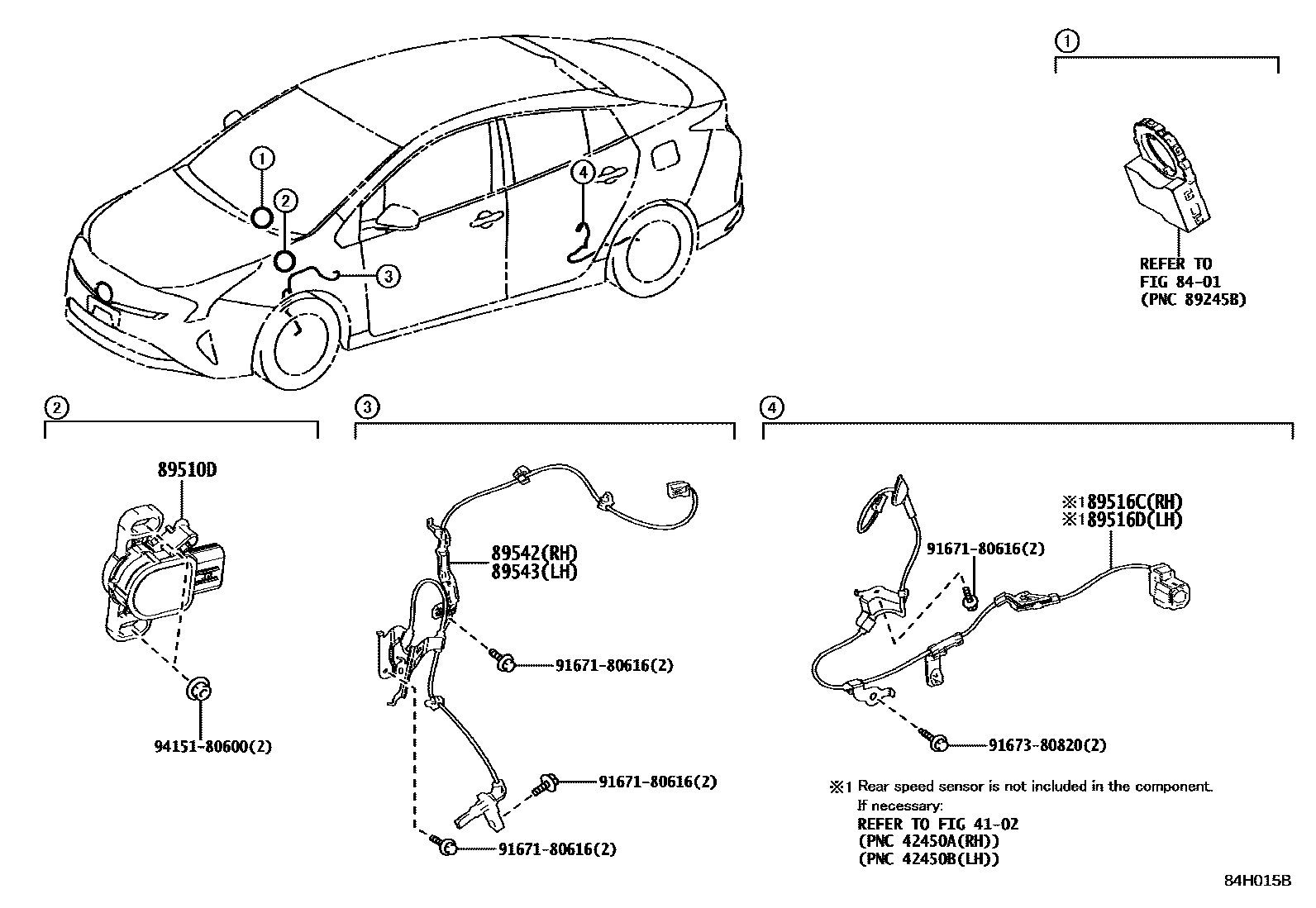 1
2
3
4

1

REFER TO
FIG 84-01
(PNC 89245B)

2

89510D

94151-80600(2)

3

89542(RH)
89543(LH)

91671-80616(2)

91671-80616(2)

91671-80616(2)

4

※1 89516C(RH)
※1 89516D(LH)

91671-80616(2)

91673-80820(2)

※1 Rear speed sensor is not included in the component.
If necessary:
REFER TO FIG 41-02
(PNC 42450A(RH))
(PNC 42450B(LH))

84H015B