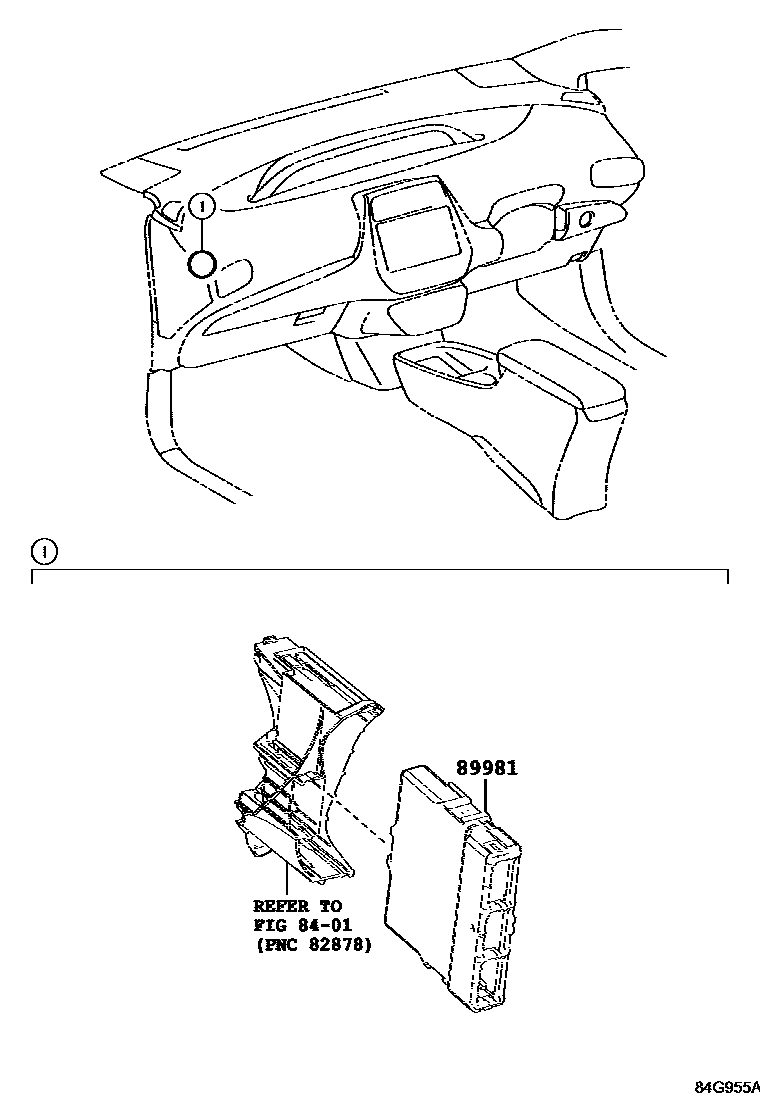 1

1

89981

REFER TO
FIG 84-01
(PNC 82878)

84G955A