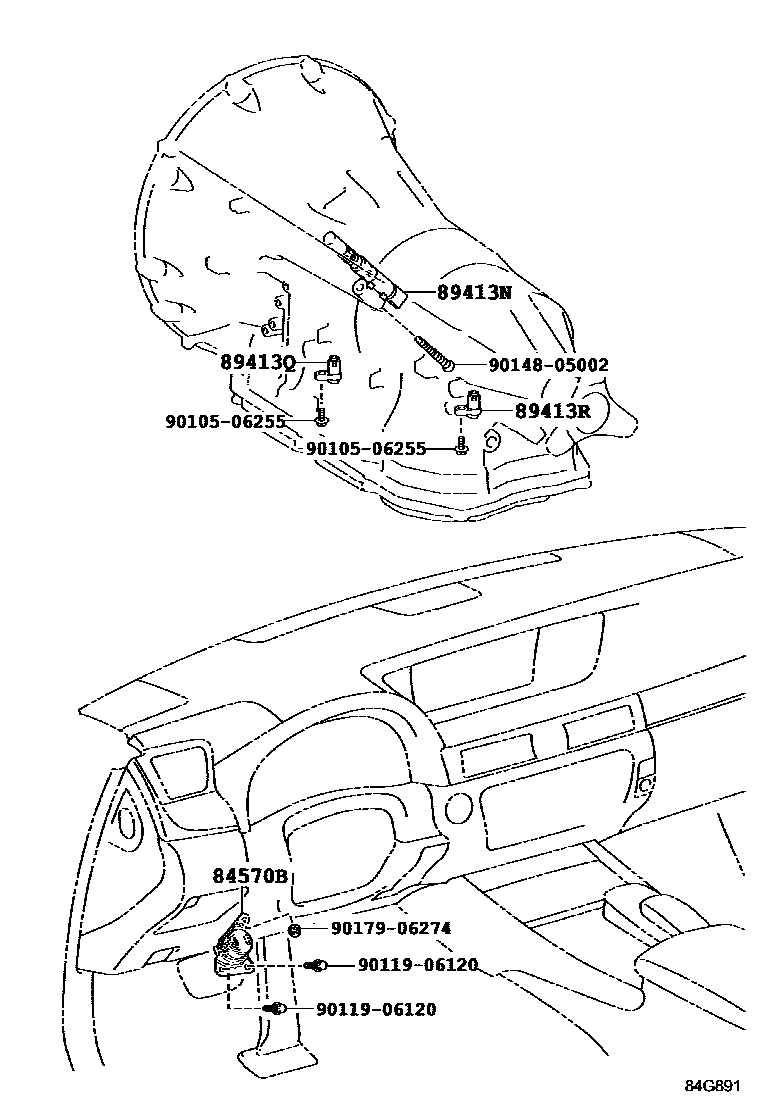 89413N
89413Q
90148-05002
89413R
90105-06255
90105-06255
84570B
90179-06274
90119-06120
90119-06120
84G891