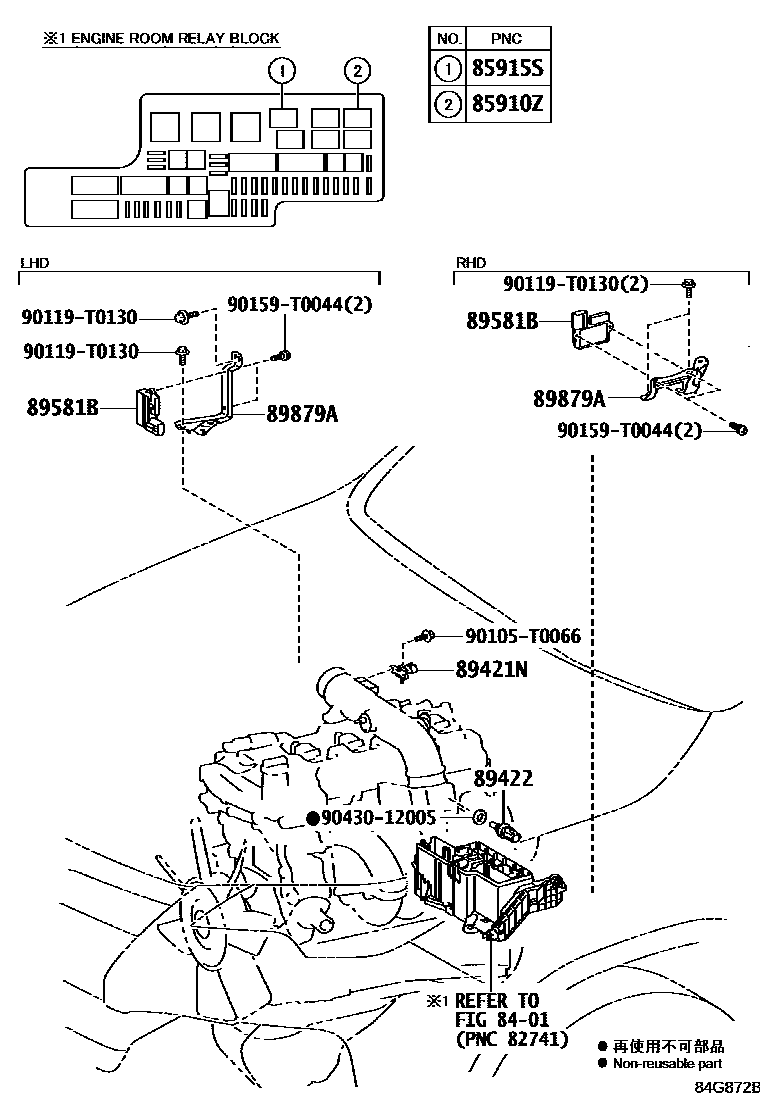 ※1 ENGINE ROOM RELAY BLOCK

①

②

| NO. | PNC |
|---|---|
| ① | 85915S |
| ② | 85910Z |

LHD

90119-T0130

90159-T0044(2)

90119-T0130

89581B

89879A

RHD

90119-T0130(2)

89581B

89879A

90159-T0044(2)

90105-T0066

89421N

89422

●90430-12005

※1 REFER TO FIG 84-01 (PNC 82741)

● 再使用不可部品
● Non-reusable part

84G872B