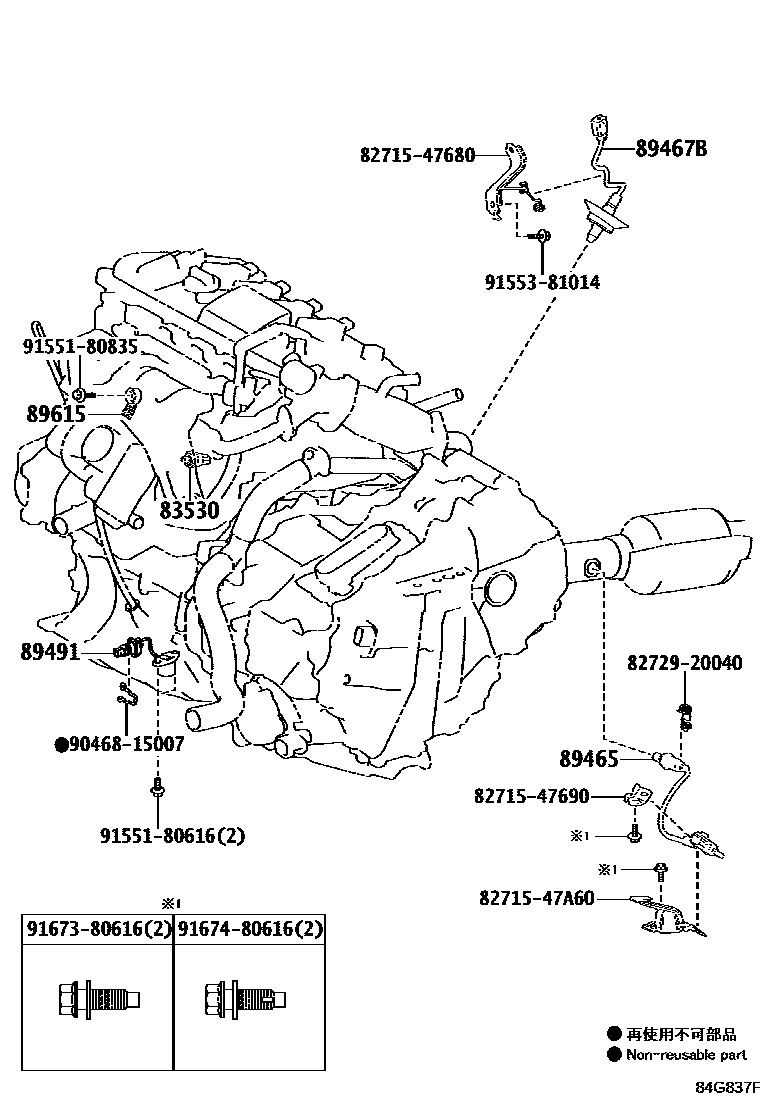 82715-47680
89467B
91553-81014
91551-80835
89615
83530
89491
●90468-15007
91551-80616(2)
82729-20040
89465
82715-47690
※1
※1
82715-47A60

※1

| 91673-80616(2) | 91674-80616(2) |
|---|---|
| | |

● 再使用不可部品
● Non-reusable part

84G837F