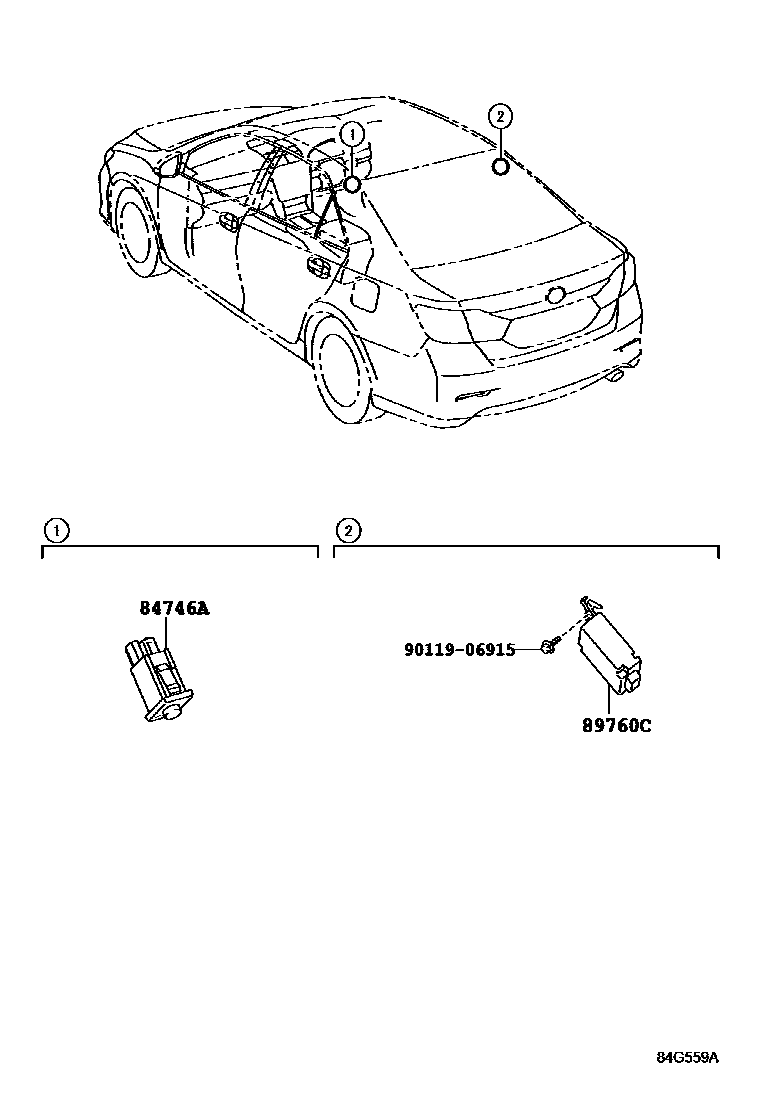 1
2

1
2

84746A

90119-06915
89760C

84G559A