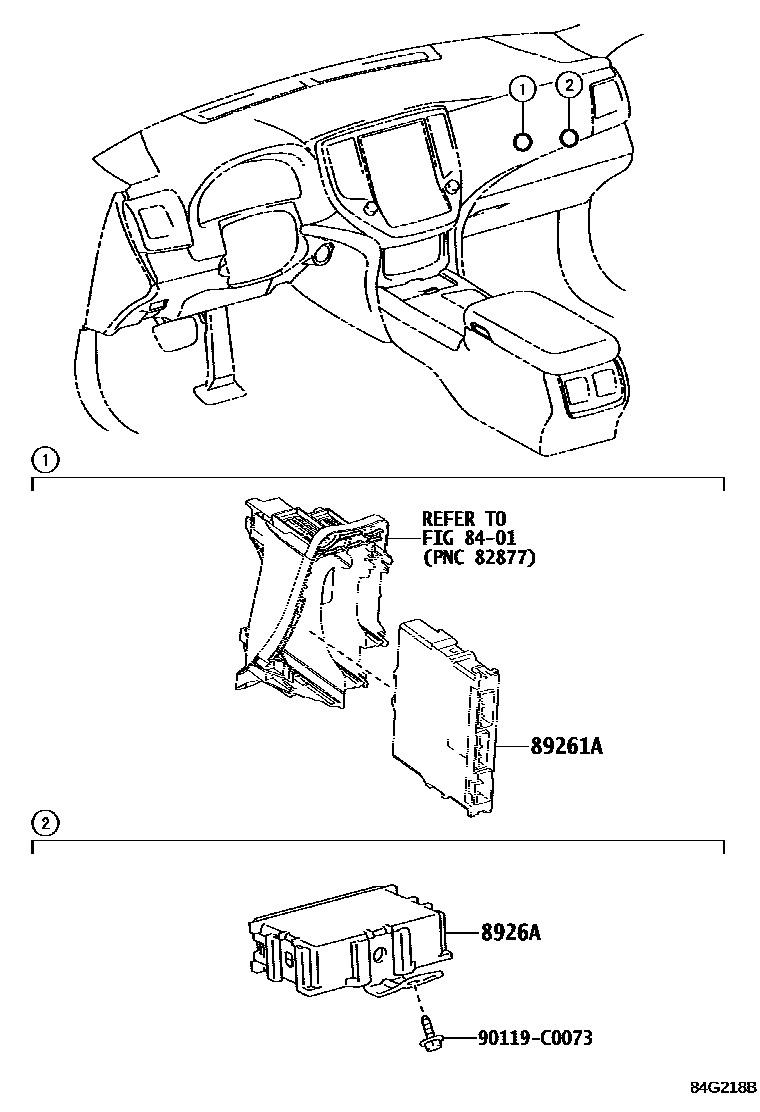 1
2

1

REFER TO
FIG 84-01
(PNC 82877)

89261A

2

8926A

90119-C0073

84G218B